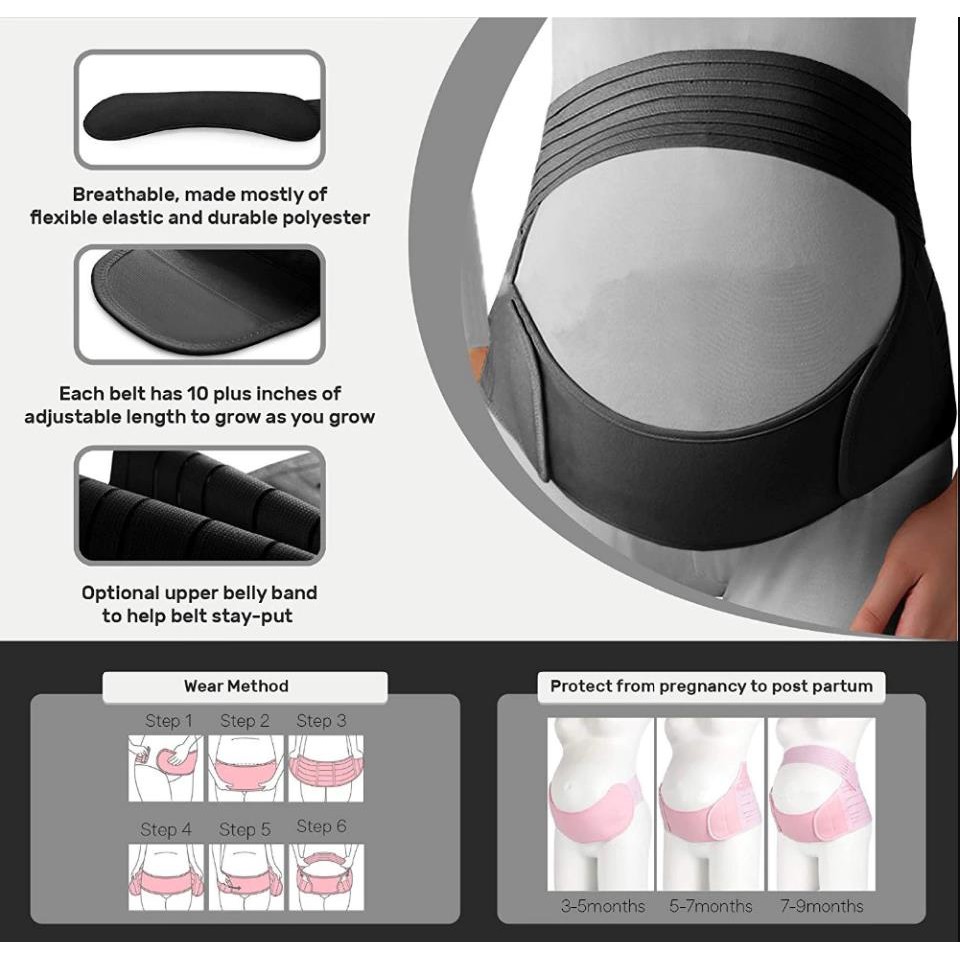 Breathable, made mostly of flexible elastic and durable polyester

Each belt has 10 plus inches of adjustable length to grow as you grow

Optional upper belly band to help belt stay-put

Wear Method

Step 1 Step 2 Step 3

Step 4 Step 5 Step 6

Protect from pregnancy to post partum

3-5months 5-7months 7-9months