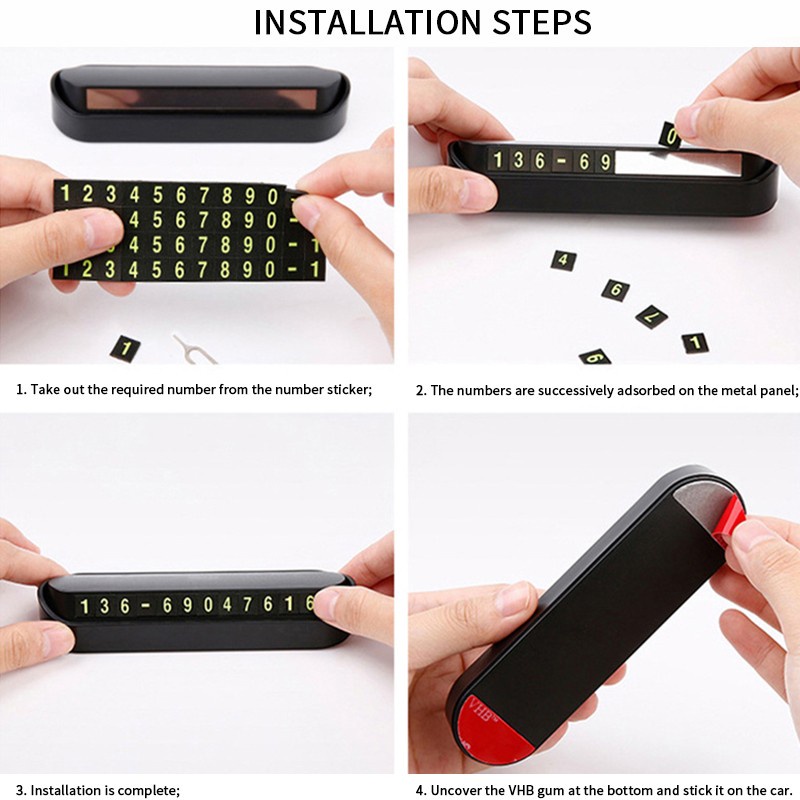 INSTALLATION STEPS

1 2 3 4 5 6 7 8 9 0 -
4 5 6 7 8 9 0 -
4 5 6 7 8 9 0 - 1
1 2 3 4 5 6 7 8 9 0 - 1

1

1. Take out the required number from the number sticker;

1 3 6 - 6 9
0
4
6
7
1
6

2. The numbers are successively adsorbed on the metal panel;

1 3 6 - 6 9 0 4 7 6 1 6

3. Installation is complete;

VHB

4. Uncover the VHB gum at the bottom and stick it on the car.