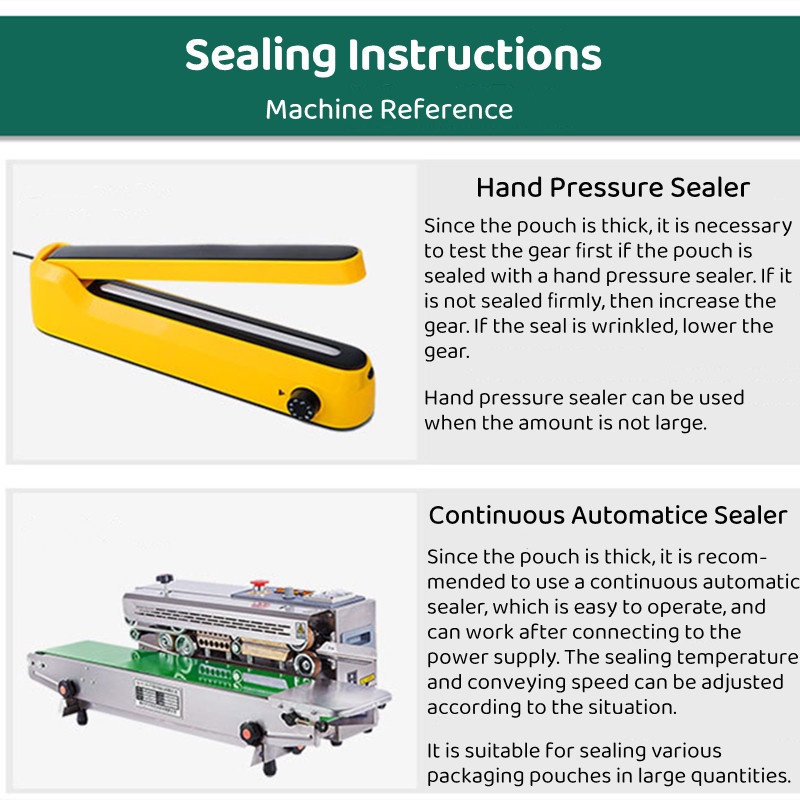 Sealing Instructions
Machine Reference

Hand Pressure Sealer
Since the pouch is thick, it is necessary to test the gear first if the pouch is sealed with a hand pressure sealer. If it is not sealed firmly, then increase the gear. If the seal is wrinkled, lower the gear.

Hand pressure sealer can be used when the amount is not large.

Continuous Automatice Sealer
Since the pouch is thick, it is recommended to use a continuous automatic sealer, which is easy to operate, and can work after connecting to the power supply. The sealing temperature and conveying speed can be adjusted according to the situation.

It is suitable for sealing various packaging pouches in large quantities.