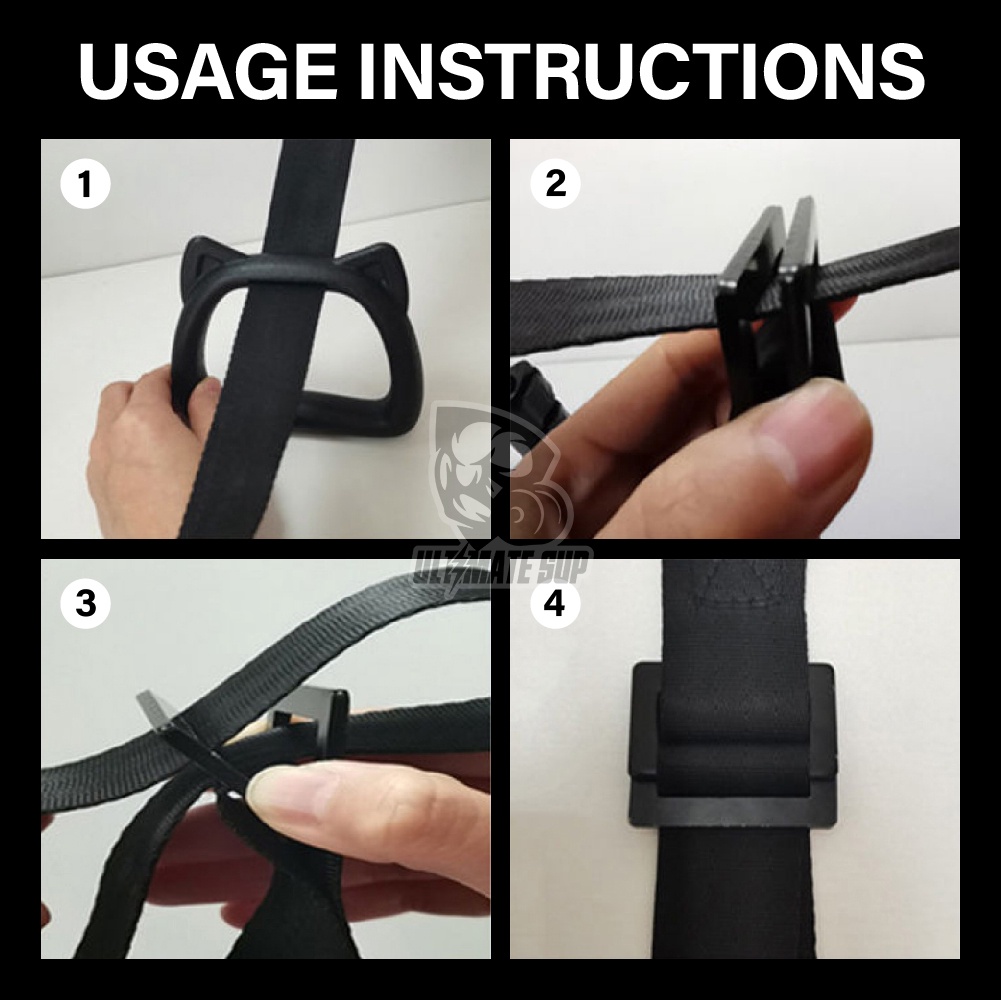 USAGE INSTRUCTIONS

1

2

ULTIMATE SUP

3

4