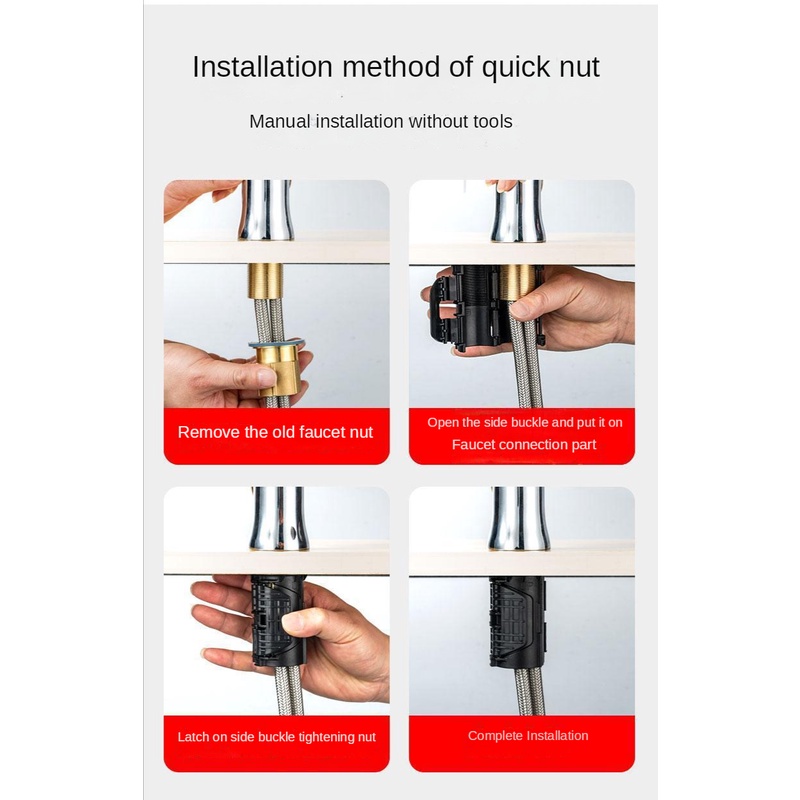 Installation method of quick nut

Manual installation without tools

Remove the old faucet nut

Open the side buckle and put it on Faucet connection part

Latch on side buckle tightening nut

Complete Installation