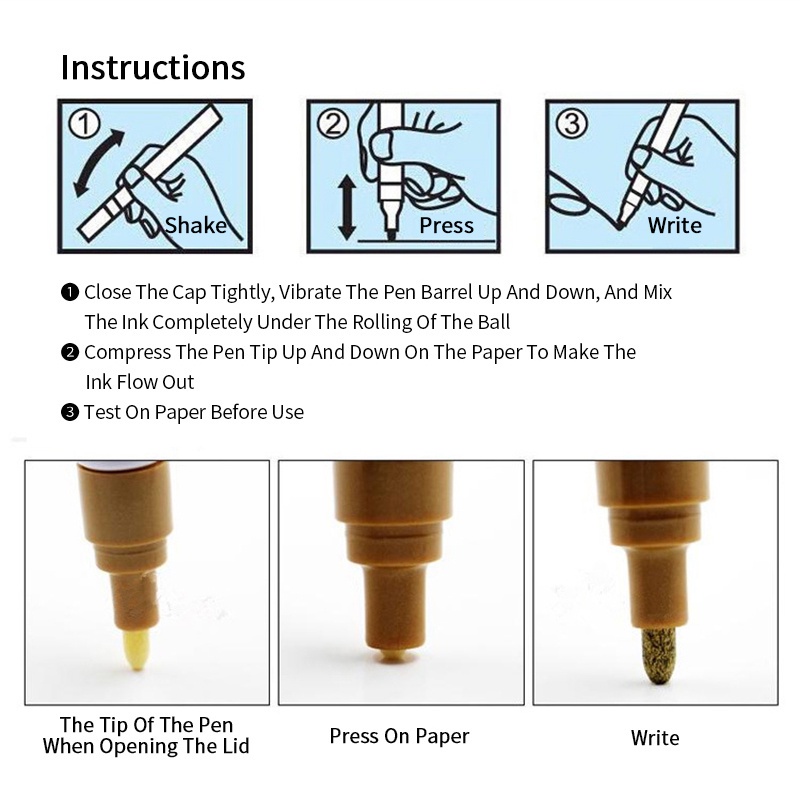 Instructions

①
Shake

②
Press

③
Write

❶ Close The Cap Tightly, Vibrate The Pen Barrel Up And Down, And Mix The Ink Completely Under The Rolling Of The Ball

❷ Compress The Pen Tip Up And Down On The Paper To Make The Ink Flow Out

❸ Test On Paper Before Use

The Tip Of The Pen When Opening The Lid

Press On Paper

Write