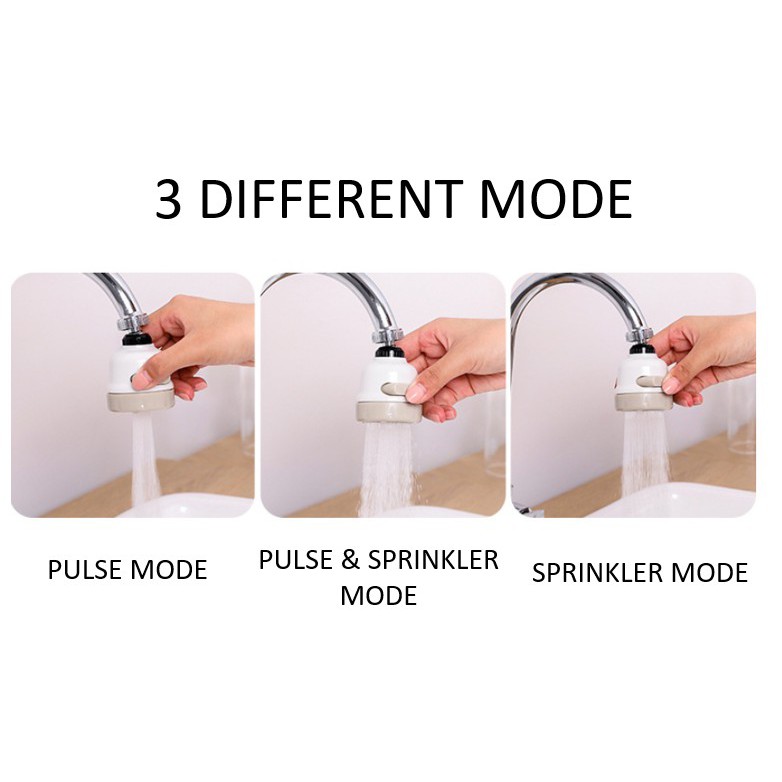 3 DIFFERENT MODE

PULSE MODE

PULSE & SPRINKLER MODE

SPRINKLER MODE