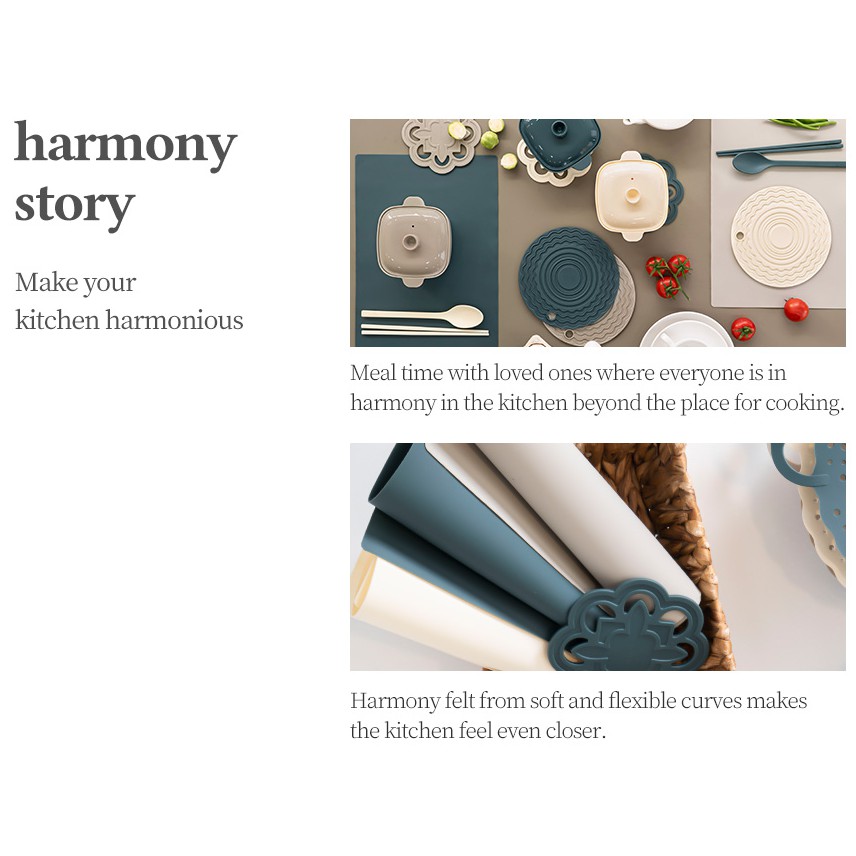 harmony story

Make your kitchen harmonious

Meal time with loved ones where everyone is in harmony in the kitchen beyond the place for cooking.

Harmony felt from soft and flexible curves makes the kitchen feel even closer.