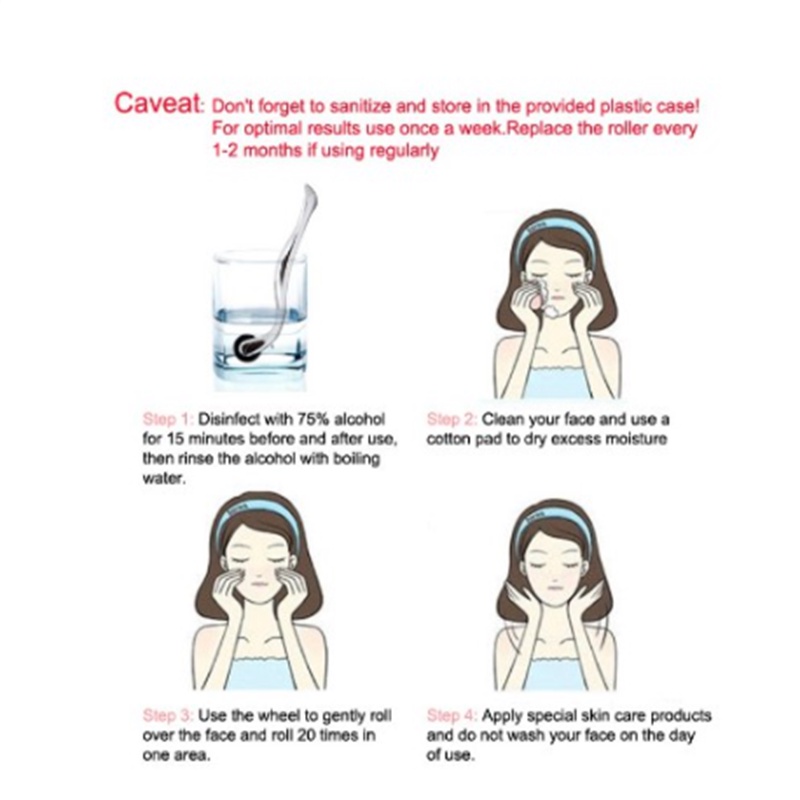 Caveat: Don't forget to sanitize and store in the provided plastic case! For optimal results use once a week.Replace the roller every 1-2 months if using regularly

Step 1: Disinfect with 75% alcohol for 15 minutes before and after use, then rinse the alcohol with boiling water.

Step 2: Clean your face and use a cotton pad to dry excess moisture

Step 3: Use the wheel to gently roll over the face and roll 20 times in one area.

Step 4: Apply special skin care products and do not wash your face on the day of use.