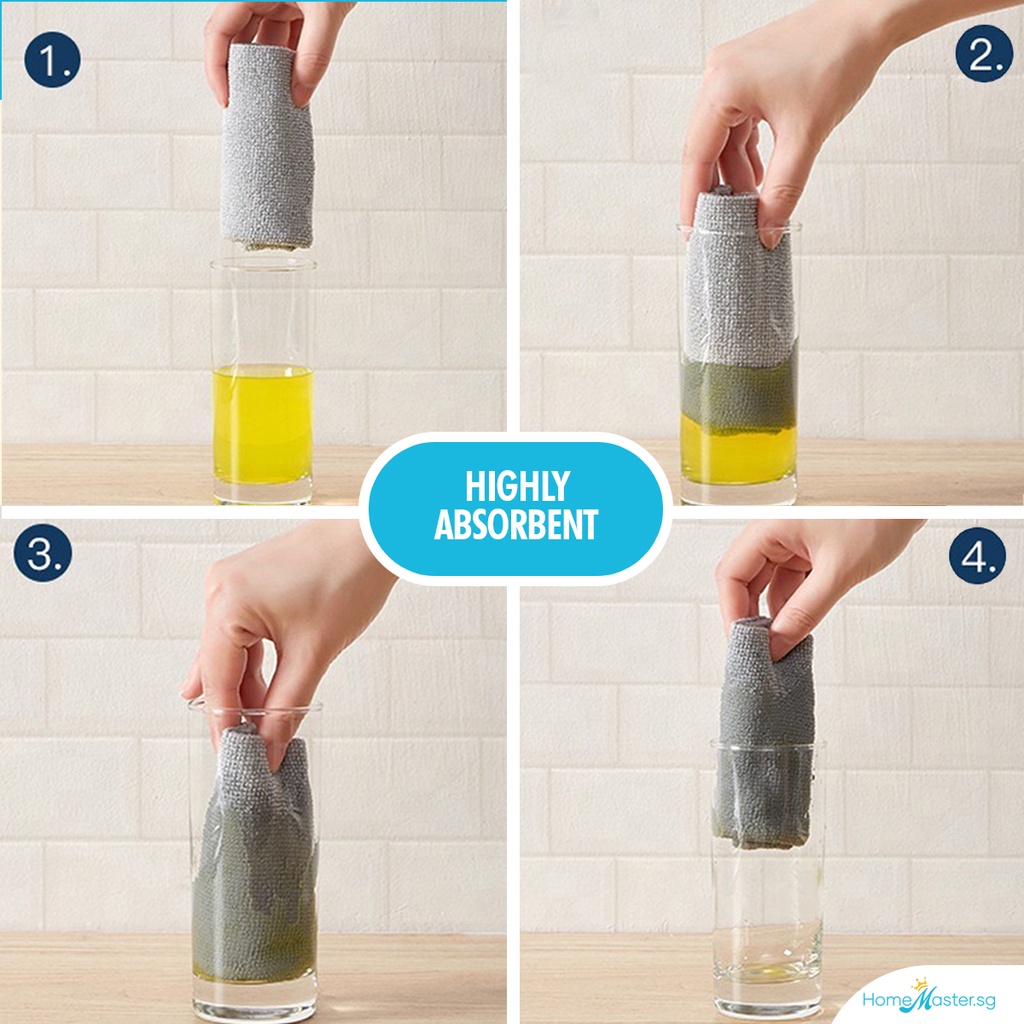 1.

2.

HIGHLY ABSORBENT

3.

4.

HomeMaster.sg