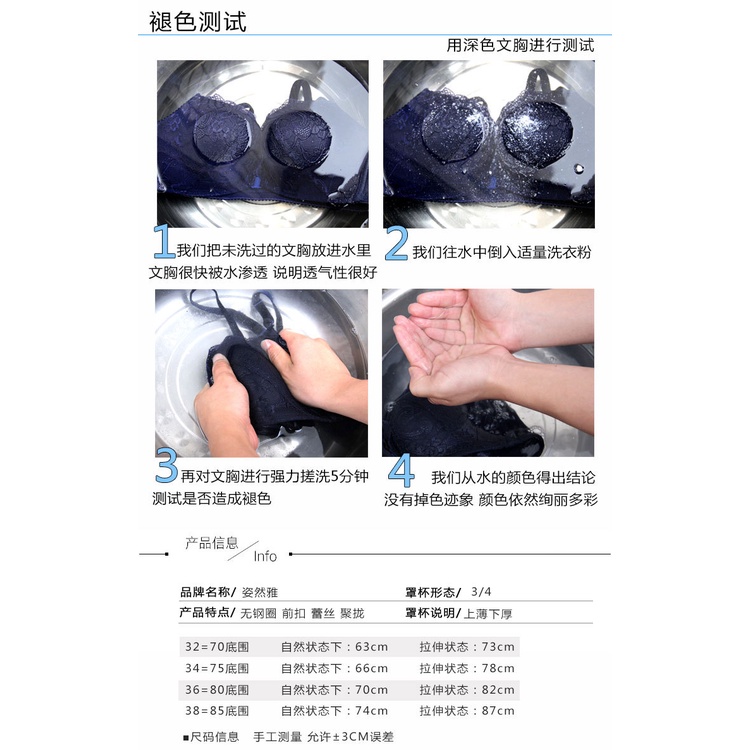 褪色测试

用深色文胸进行测试

1 我们把未洗过的文胸放进水里
文胸很快被水渗透 说明透气性很好

2 我们往水中倒入适量洗衣粉

3 再对文胸进行强力搓洗5分钟
测试是否造成褪色

4 我们从水的颜色得出结论
没有掉色迹象 颜色依然绚丽多彩

产品信息 / Info

品牌名称/ 姿然雅
罩杯形态/ 3/4
产品特点/ 无钢圈 前扣 蕾丝 聚拢
罩杯说明/ 上薄下厚

| 32=70底围 | 自然状态下：63cm | 拉伸状态：73cm |
|---|---|---|
| 34=75底围 | 自然状态下：66cm | 拉伸状态：78cm |
| 36=80底围 | 自然状态下：70cm | 拉伸状态：82cm |
| 38=85底围 | 自然状态下：74cm | 拉伸状态：87cm |

■尺码信息 手工测量 允许±3CM误差