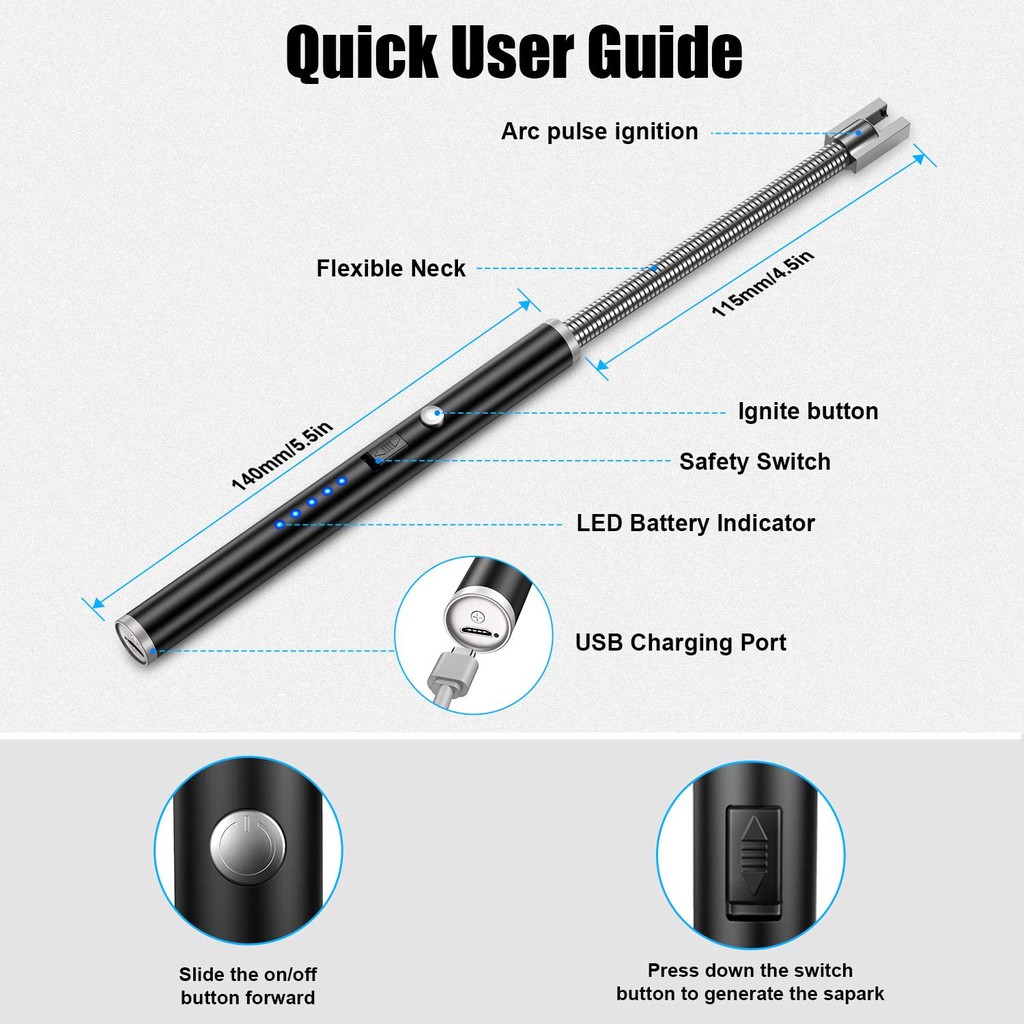 Quick User Guide

Arc pulse ignition

Flexible Neck

115mm/4.5in

140mm/5.5in

Ignite button

Safety Switch

LED Battery Indicator

USB Charging Port

Slide the on/off button forward

Press down the switch button to generate the sapark