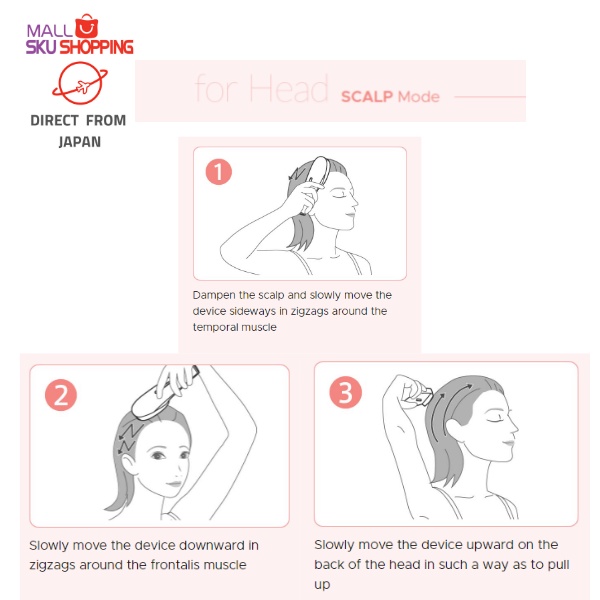 MALL SKU SHOPPING

DIRECT FROM JAPAN

for Head SCALP Mode

1

Dampen the scalp and slowly move the device sideways in zigzags around the temporal muscle

2

Slowly move the device downward in zigzags around the frontalis muscle

3

Slowly move the device upward on the back of the head in such a way as to pull up