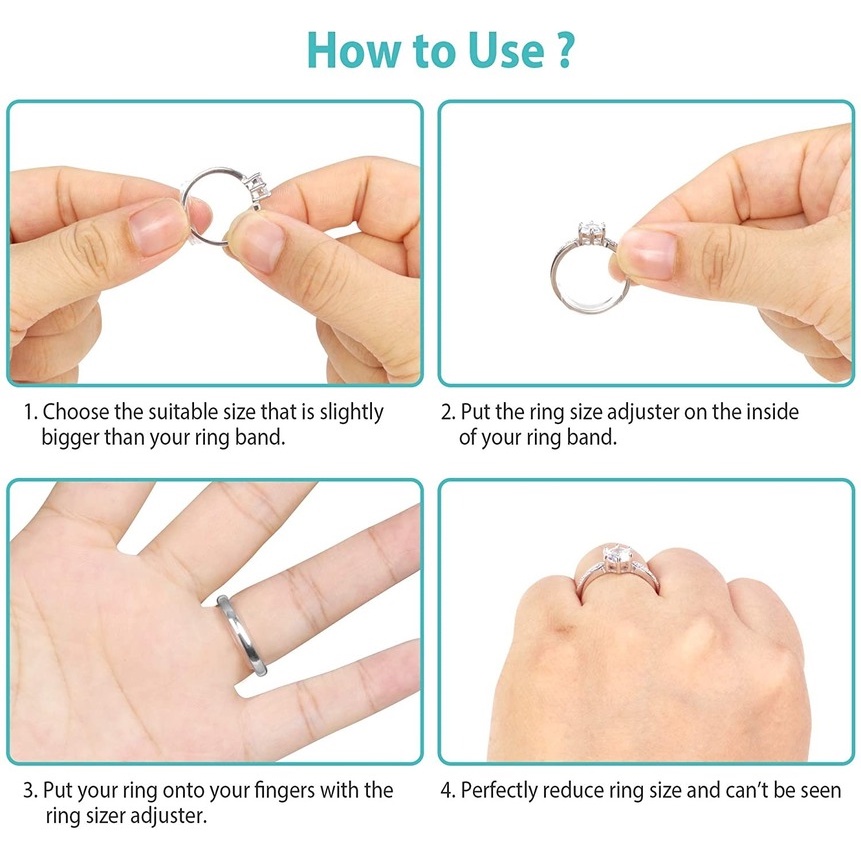 How to Use ?

1. Choose the suitable size that is slightly bigger than your ring band.

2. Put the ring size adjuster on the inside of your ring band.

3. Put your ring onto your fingers with the ring sizer adjuster.

4. Perfectly reduce ring size and can't be seen