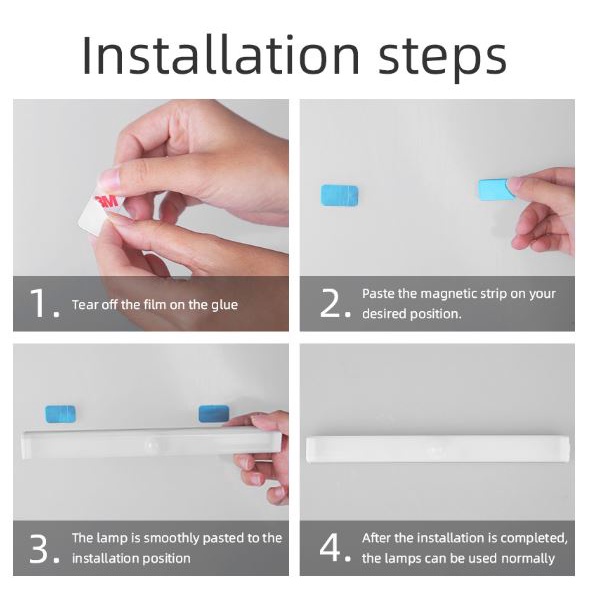 Installation steps

3M

1. Tear off the film on the glue

2. Paste the magnetic strip on your desired position.

3. The lamp is smoothly pasted to the installation position

4. After the installation is completed, the lamps can be used normally