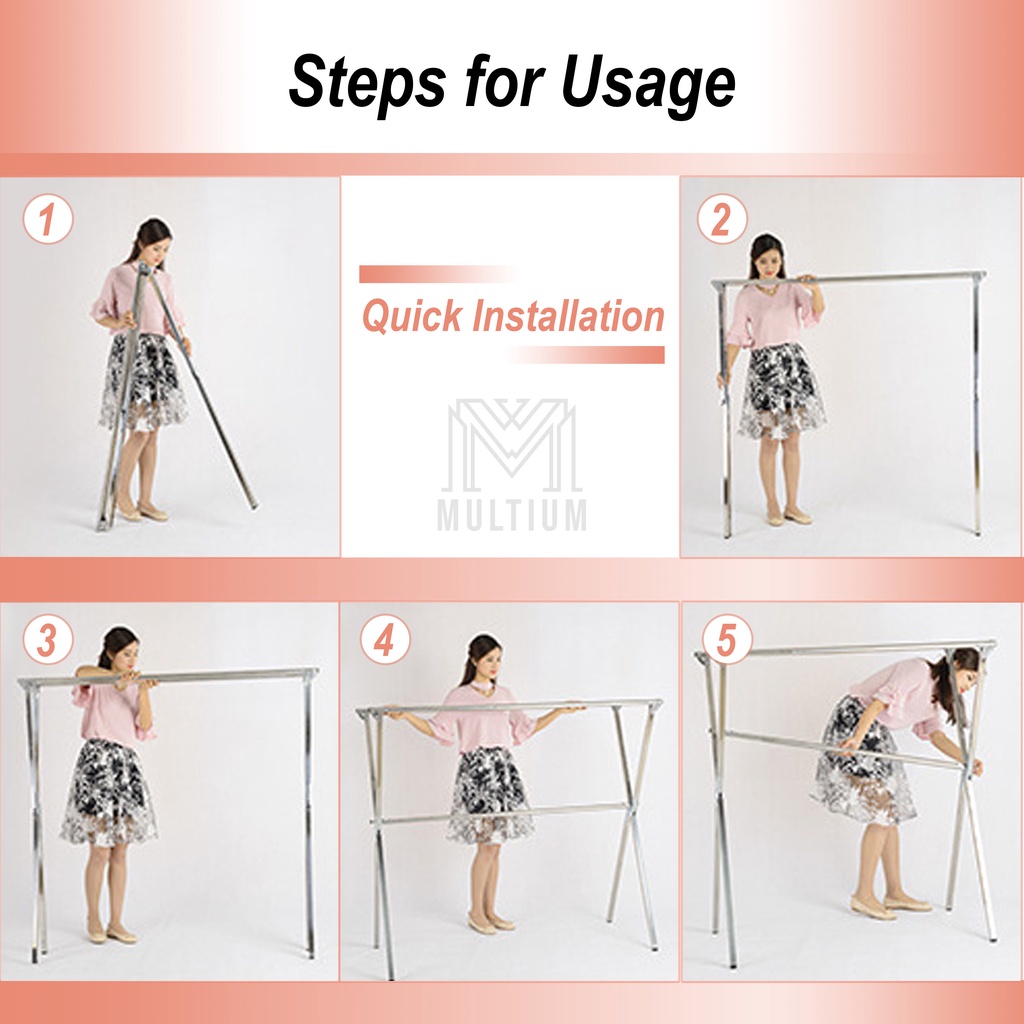 Steps for Usage

1

Quick Installation

MULTIUM

2

3

4

5