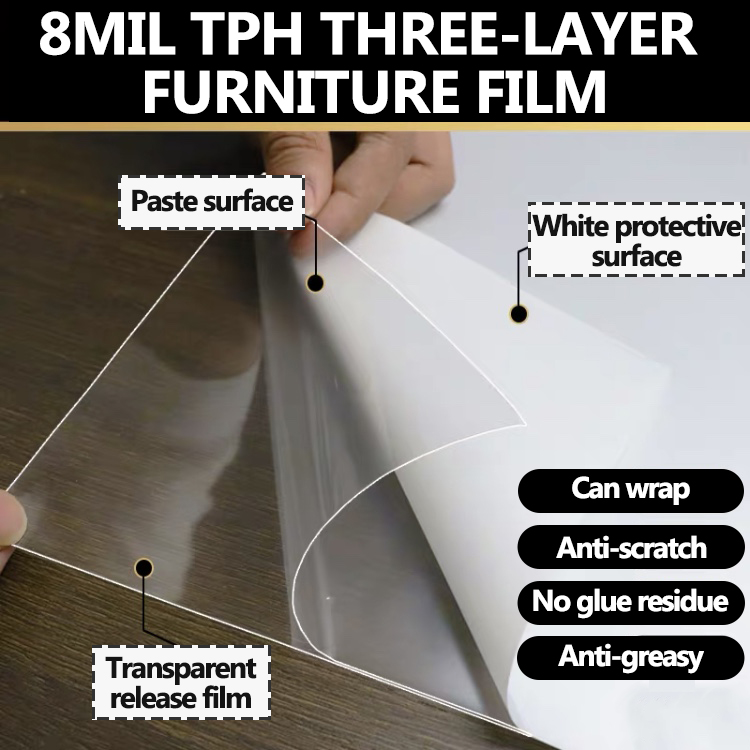 8MIL TPH THREE-LAYER FURNITURE FILM

Paste surface

White protective surface

Can wrap

Anti-scratch

No glue residue

Anti-greasy

Transparent release film