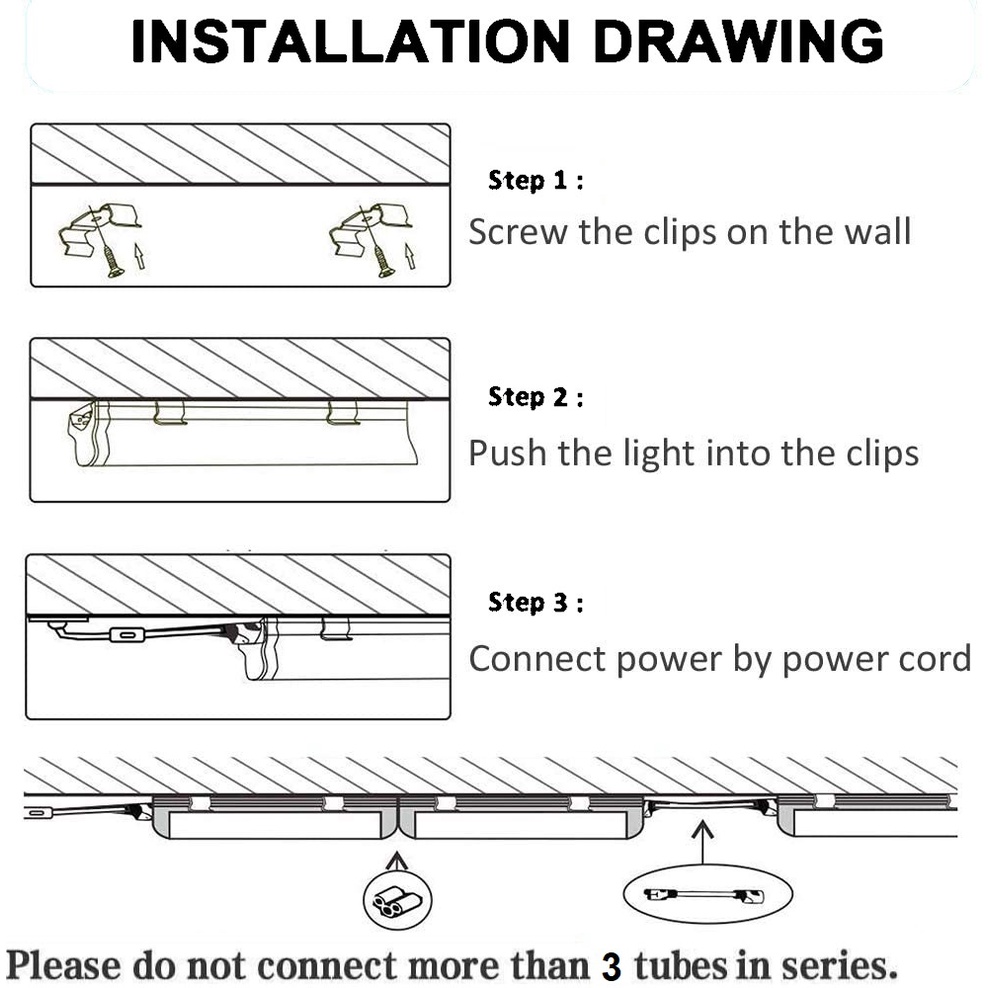 INSTALLATION DRAWING

Step 1 :
Screw the clips on the wall

Step 2 :
Push the light into the clips

Step 3 :
Connect power by power cord

Please do not connect more than 3 tubes in series.