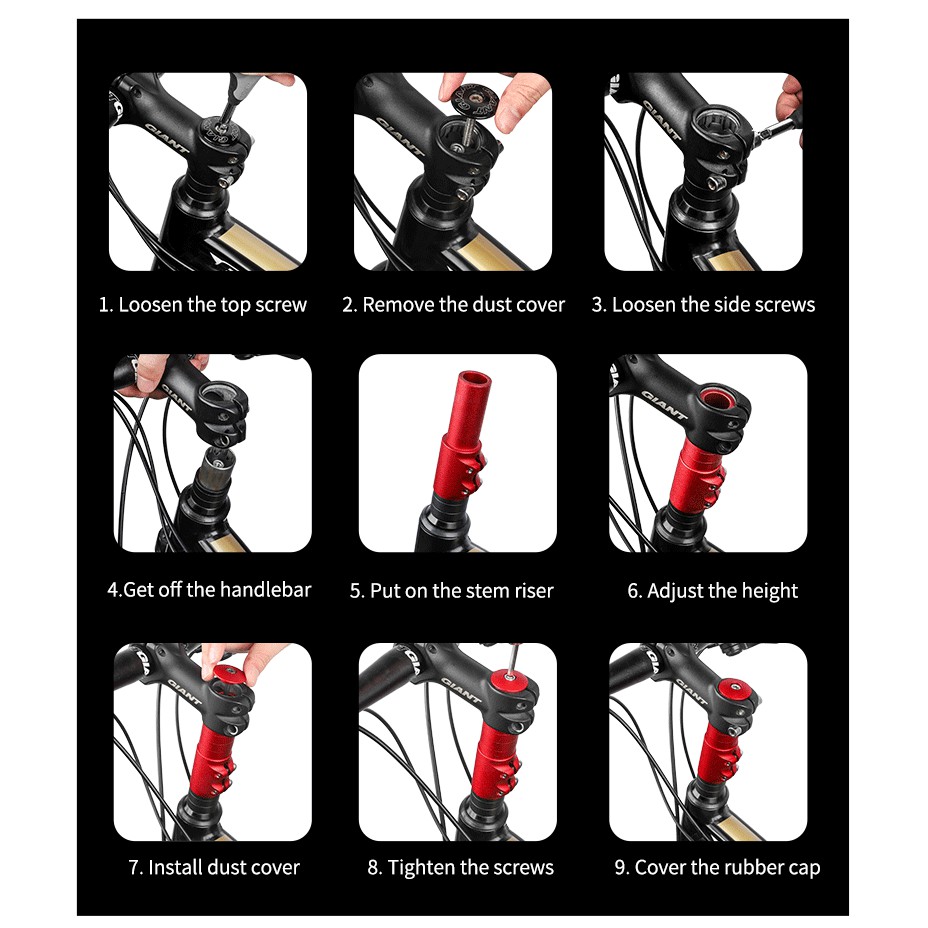 GIANT

1. Loosen the top screw

GIANT

2. Remove the dust cover

GIANT

3. Loosen the side screws

GIANT

4.Get off the handlebar

5. Put on the stem riser

GIANT

6. Adjust the height

GIANT

7. Install dust cover

GIANT

8. Tighten the screws

GIANT

9. Cover the rubber cap