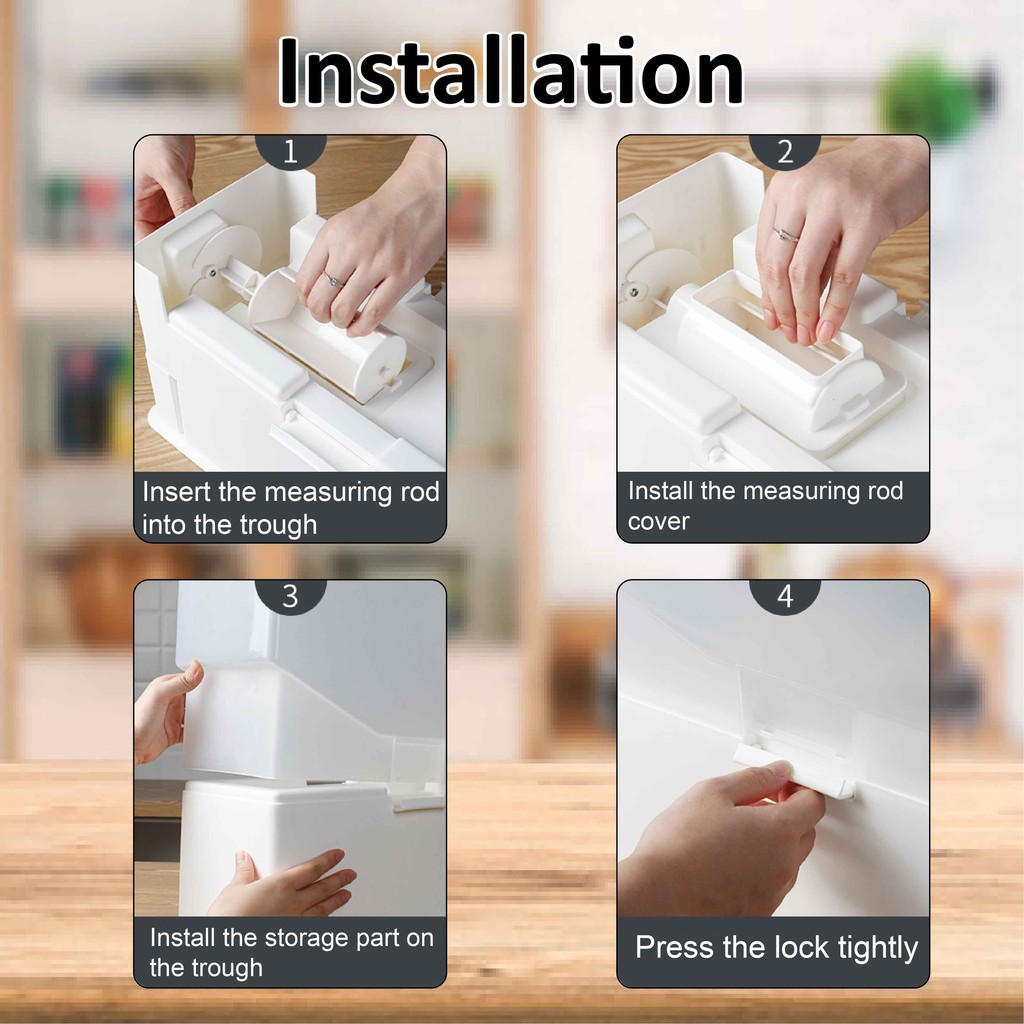 Installation

1

Insert the measuring rod into the trough

2

Install the measuring rod cover

3

Install the storage part on the trough

4

Press the lock tightly