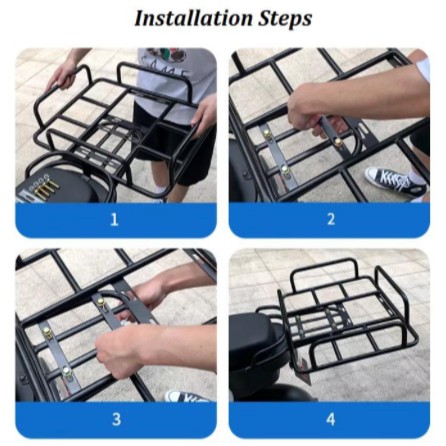 Installation Steps

1

2

3

4