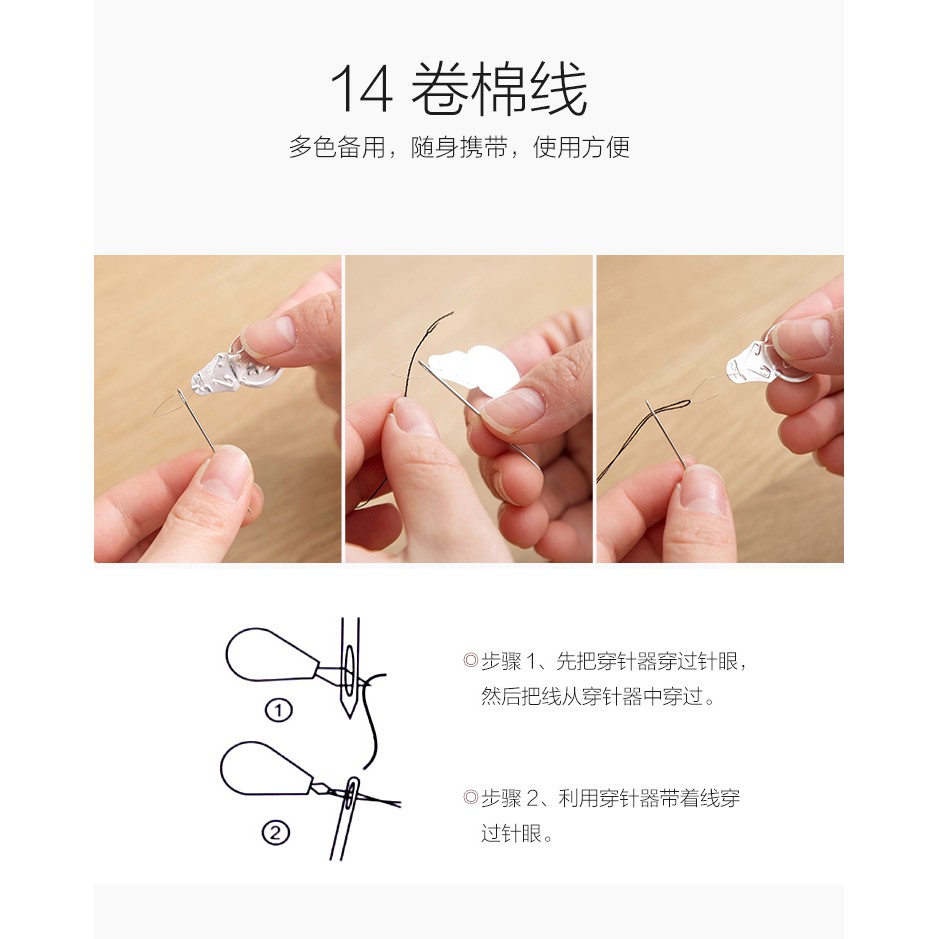 14 卷棉线

多色备用，随身携带，使用方便

①

②

◎步骤 1、先把穿针器穿过针眼，然后把线从穿针器中穿过。

◎步骤 2、利用穿针器带着线穿过针眼。