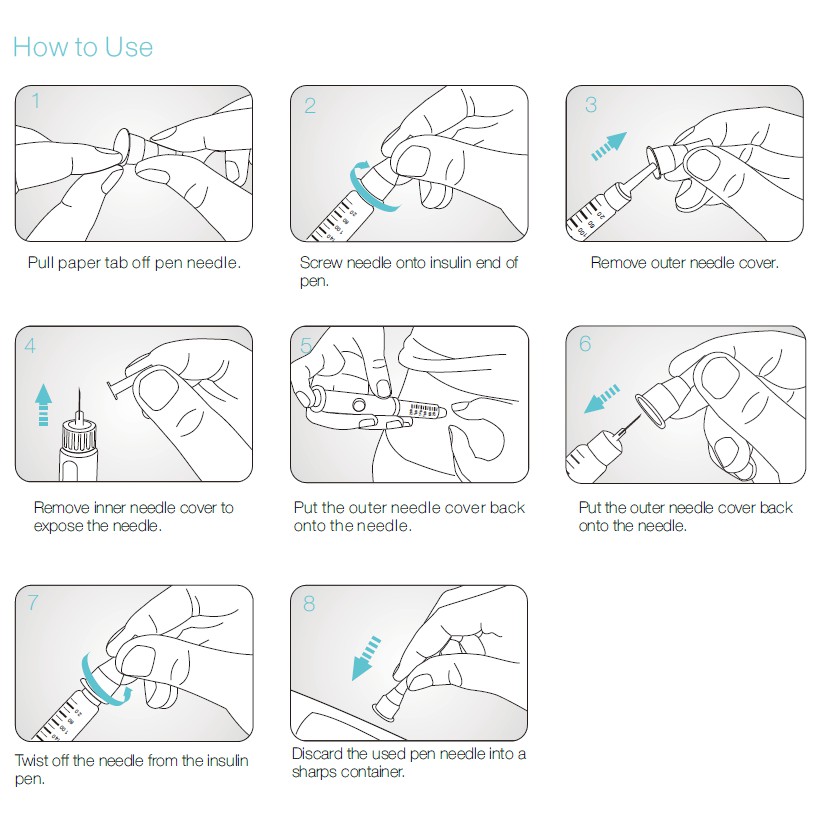 How to Use

1

Pull paper tab off pen needle.

2

Screw needle onto insulin end of pen.

3

Remove outer needle cover.

4

Remove inner needle cover to expose the needle.

5

Put the outer needle cover back onto the needle.

6

Put the outer needle cover back onto the needle.

7

Twist off the needle from the insulin pen.

8

Discard the used pen needle into a sharps container.