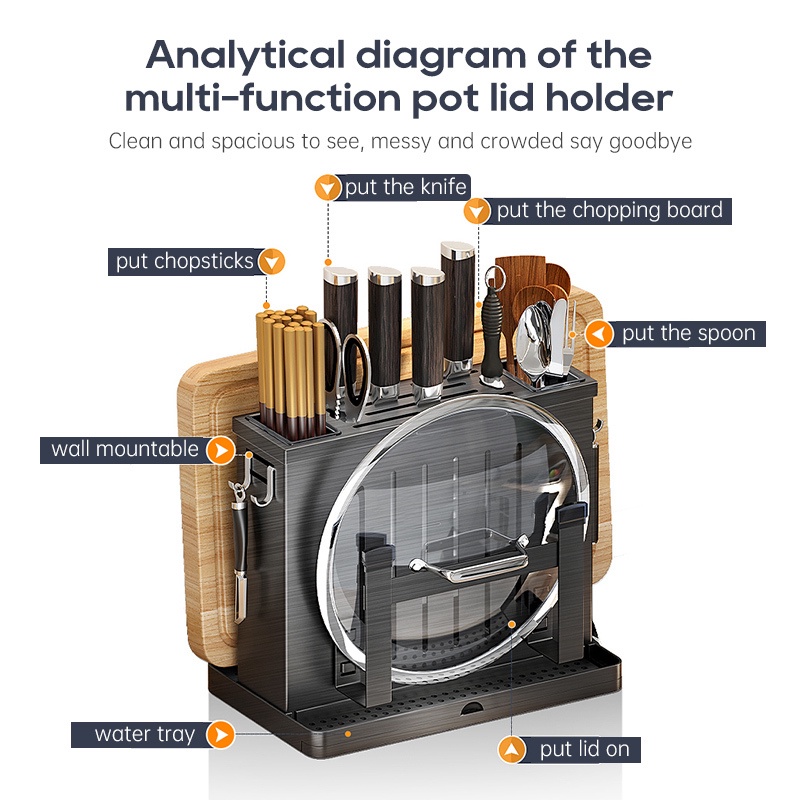 Analytical diagram of the multi-function pot lid holder

Clean and spacious to see, messy and crowded say goodbye

put the knife

put the chopping board

put chopsticks

put the spoon

wall mountable

water tray

put lid on