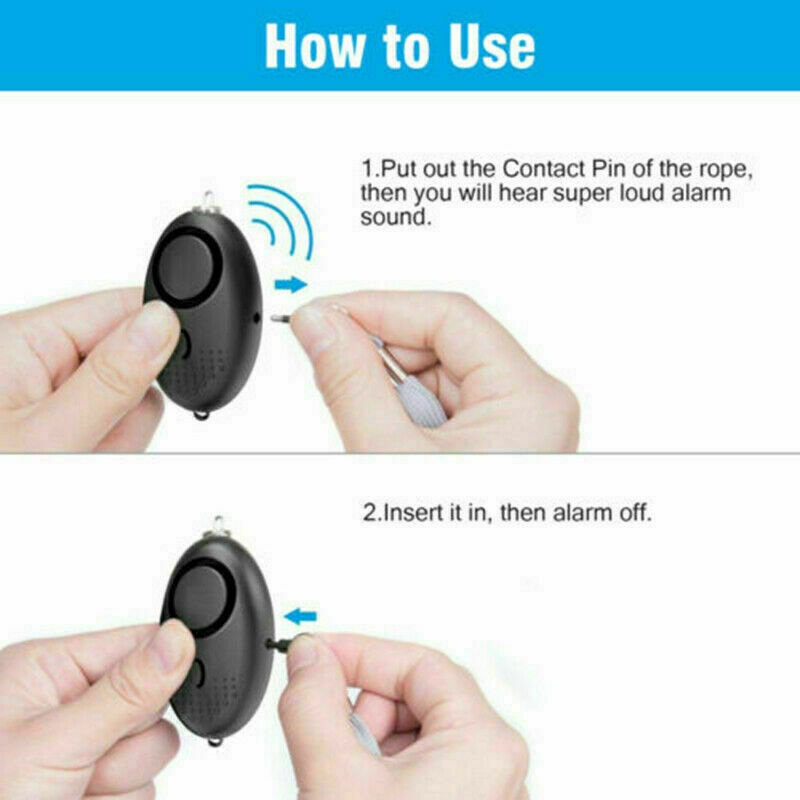 How to Use

1.Put out the Contact Pin of the rope, then you will hear super loud alarm sound.

2.Insert it in, then alarm off.