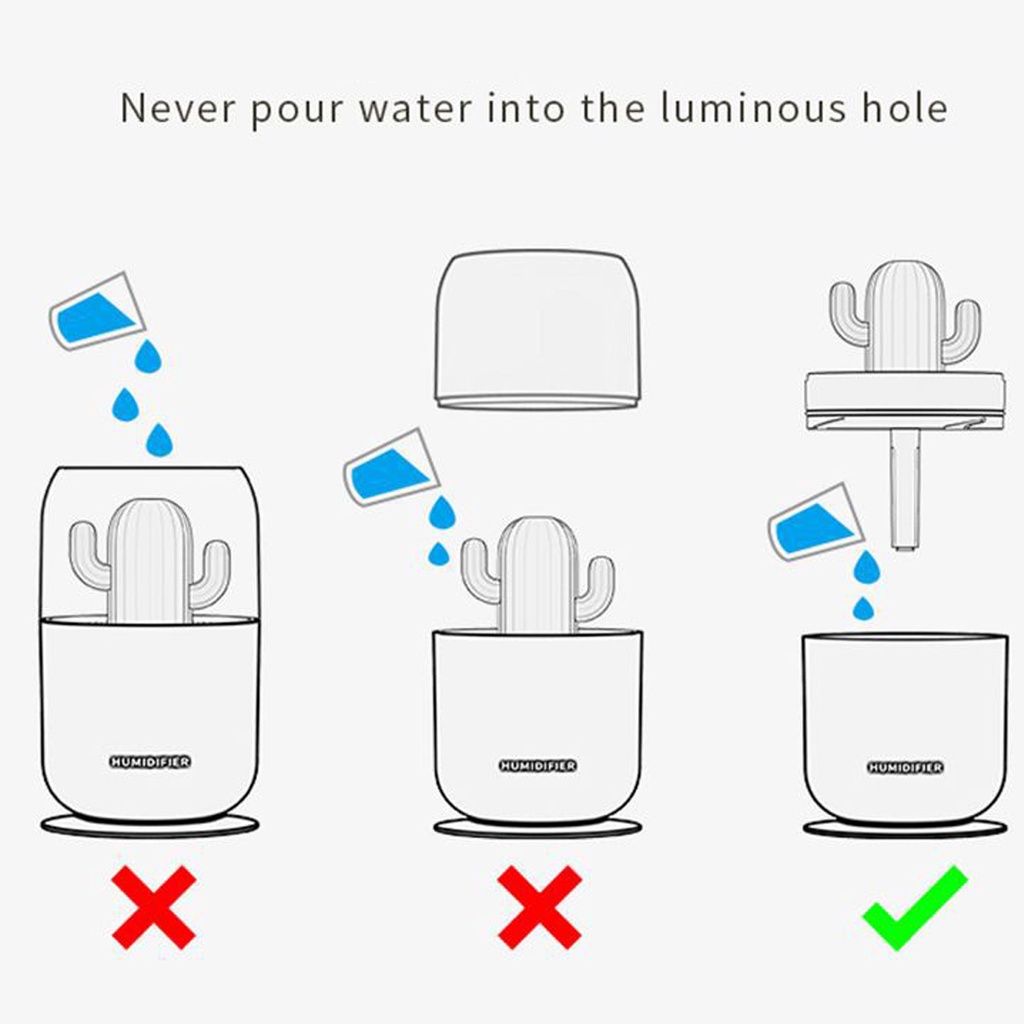 Never pour water into the luminous hole

HUMIDIFIER

HUMIDIFIER

HUMIDIFIER