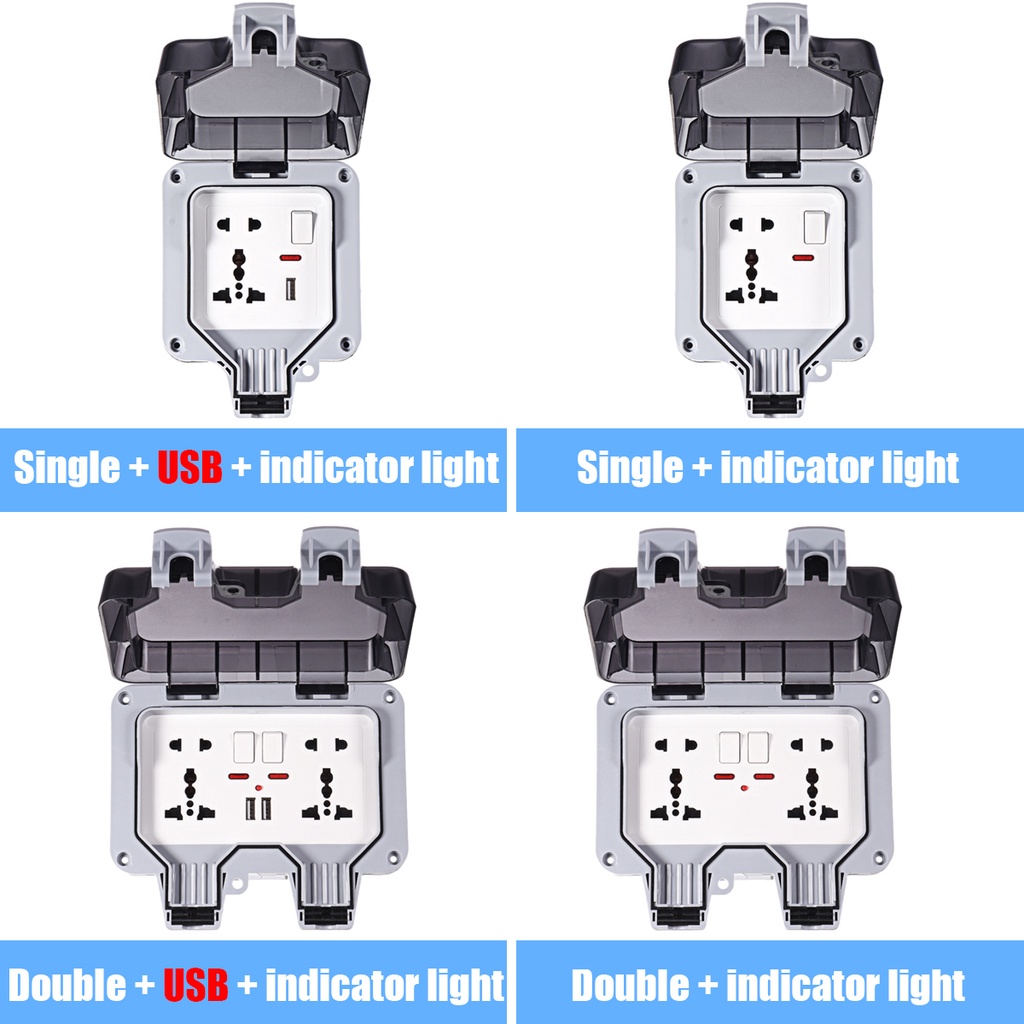 Single + USB + indicator light

Single + indicator light

Double + USB + indicator light

Double + indicator light