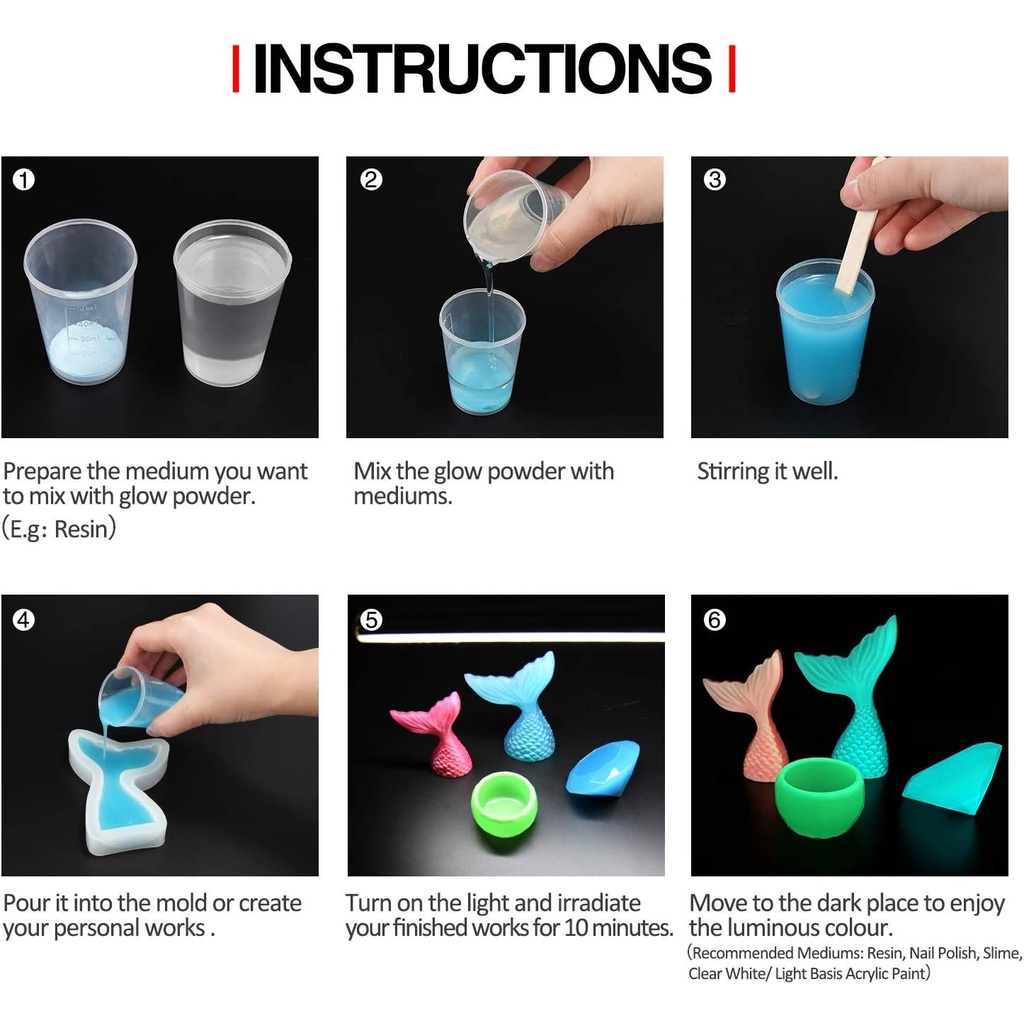 INSTRUCTIONS

1
Prepare the medium you want to mix with glow powder.
（E.g: Resin）

2
Mix the glow powder with mediums.

3
Stirring it well.

4
Pour it into the mold or create your personal works .

5
Turn on the light and irradiate your finished works for 10 minutes.

6
Move to the dark place to enjoy the luminous colour.
（Recommended Mediums: Resin, Nail Polish, Slime, Clear White/ Light Basis Acrylic Paint）