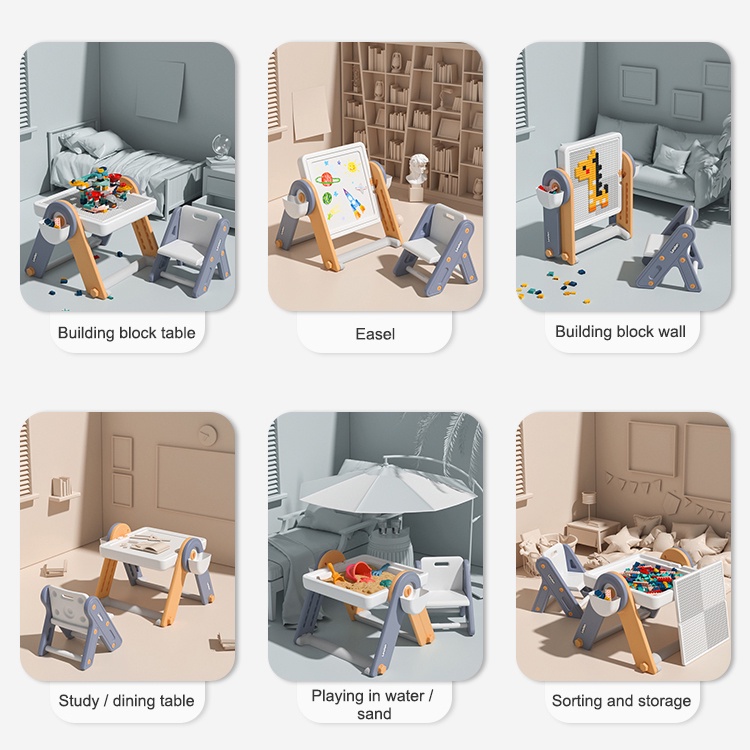 Building block table

Easel

Building block wall

Study / dining table

Playing in water / sand

Sorting and storage