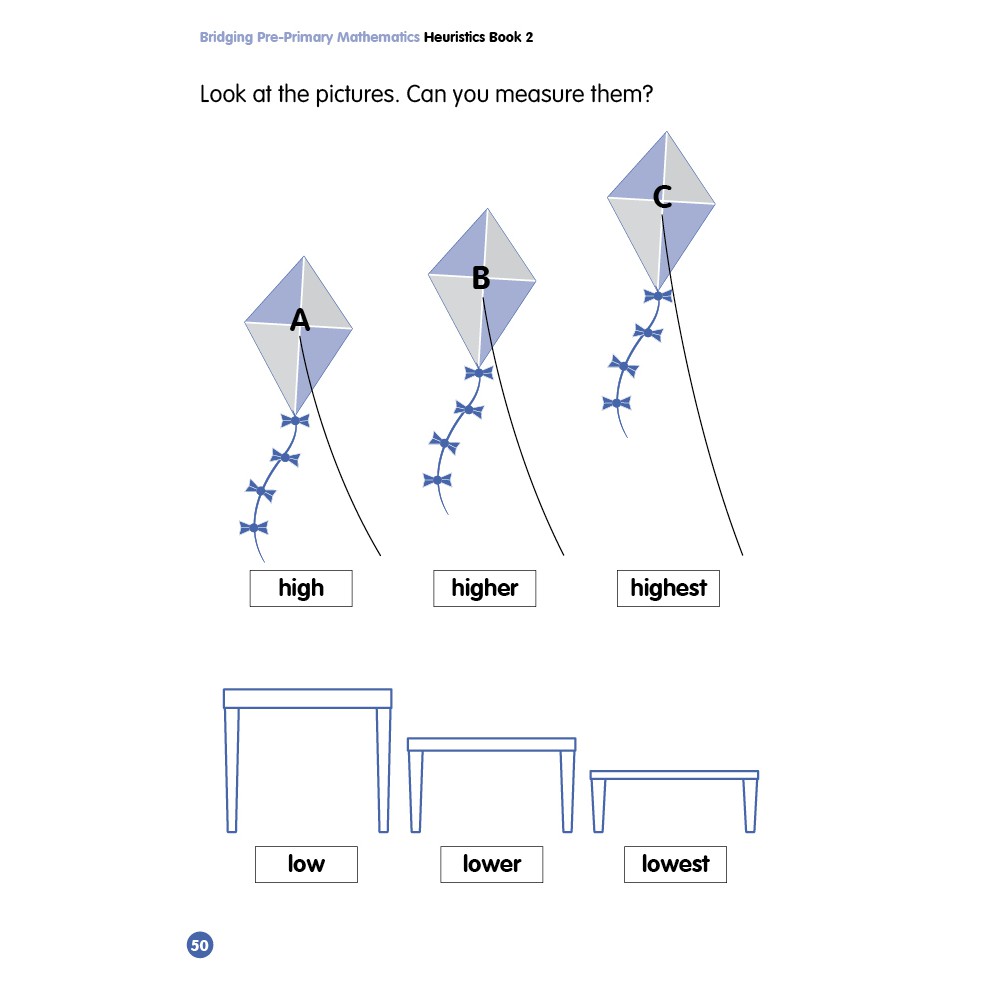 Bridging Pre-Primary Mathematics Heuristics Book 2

Look at the pictures. Can you measure them?

A

B

C

high

higher

highest

low

lower

lowest

50