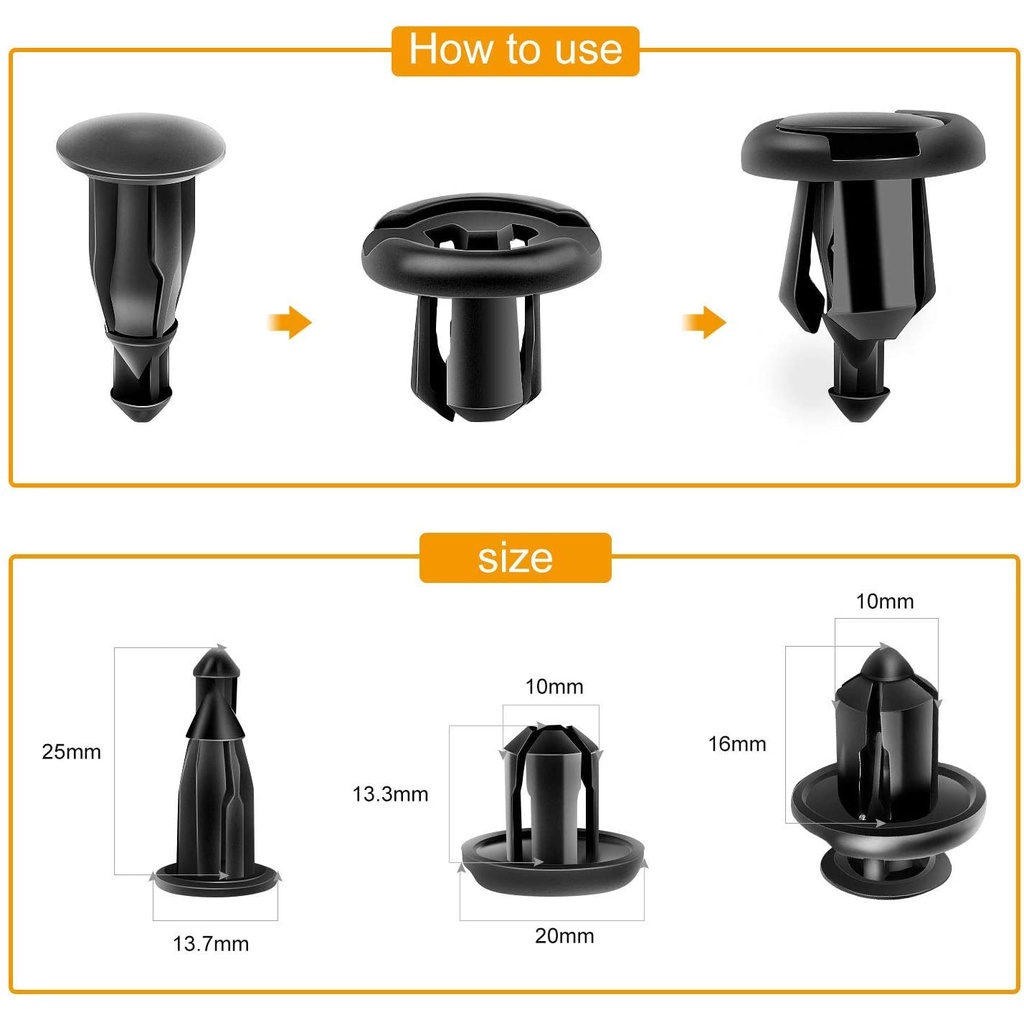 How to use

size

25mm

13.7mm

10mm

13.3mm

20mm

10mm

16mm