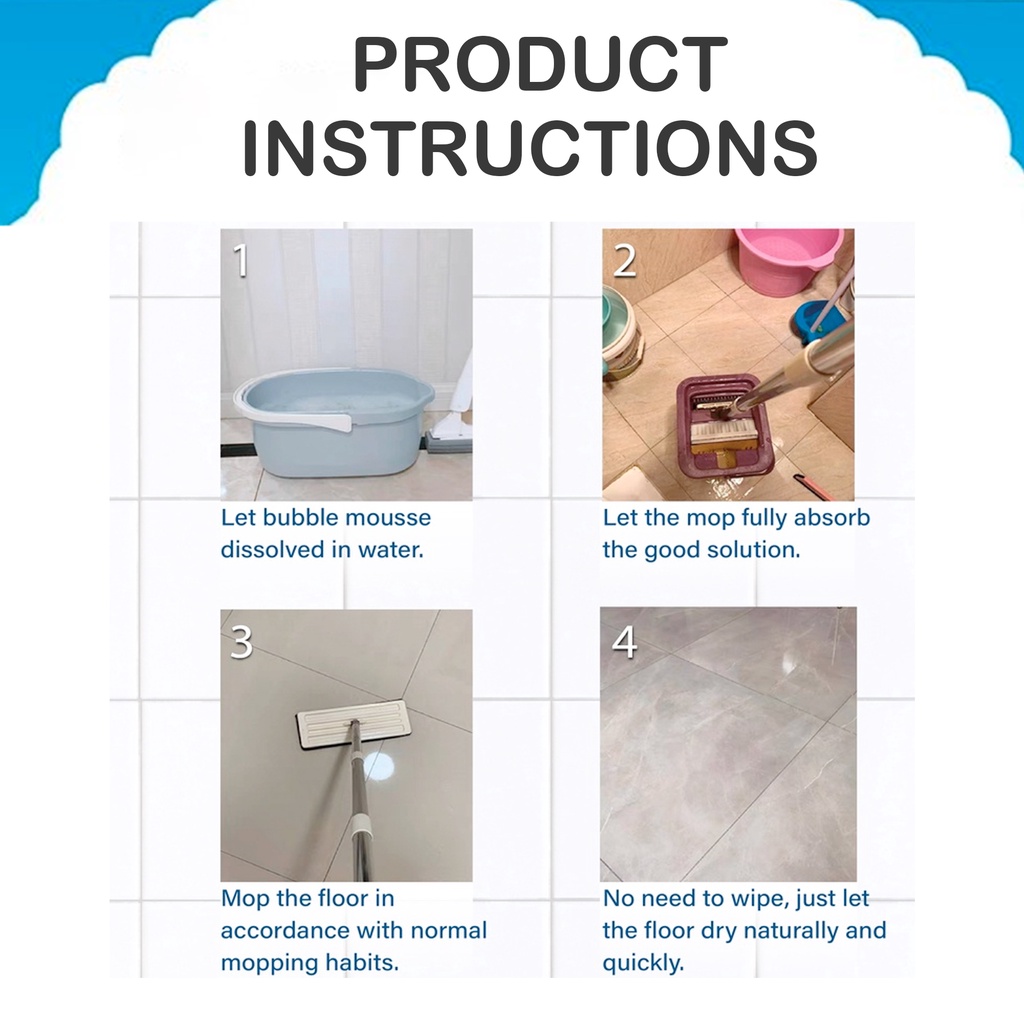 PRODUCT INSTRUCTIONS

1

Let bubble mousse dissolved in water.

2

Let the mop fully absorb the good solution.

3

Mop the floor in accordance with normal mopping habits.

4

No need to wipe, just let the floor dry naturally and quickly.