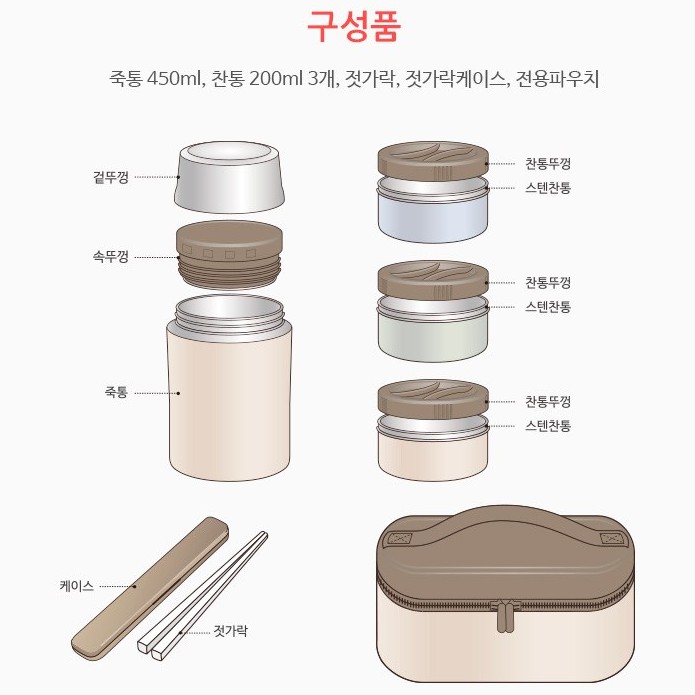 구성품

죽통 450ml, 찬통 200ml 3개, 젓가락, 젓가락케이스, 전용파우치

겉뚜껑

속뚜껑

죽통

찬통뚜껑
스텐찬통

찬통뚜껑
스텐찬통

찬통뚜껑
스텐찬통

케이스

젓가락