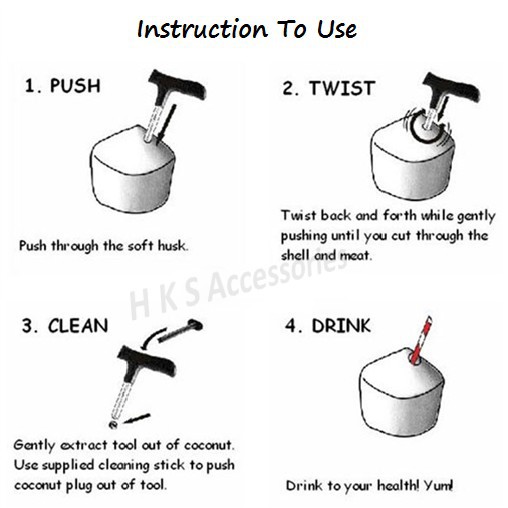 Instruction To Use

1. PUSH

Push through the soft husk.

2. TWIST

Twist back and forth while gently pushing until you cut through the shell and meat.

H K S Accessories

3. CLEAN

Gently extract tool out of coconut. Use supplied cleaning stick to push coconut plug out of tool.

4. DRINK

Drink to your health! Yum!