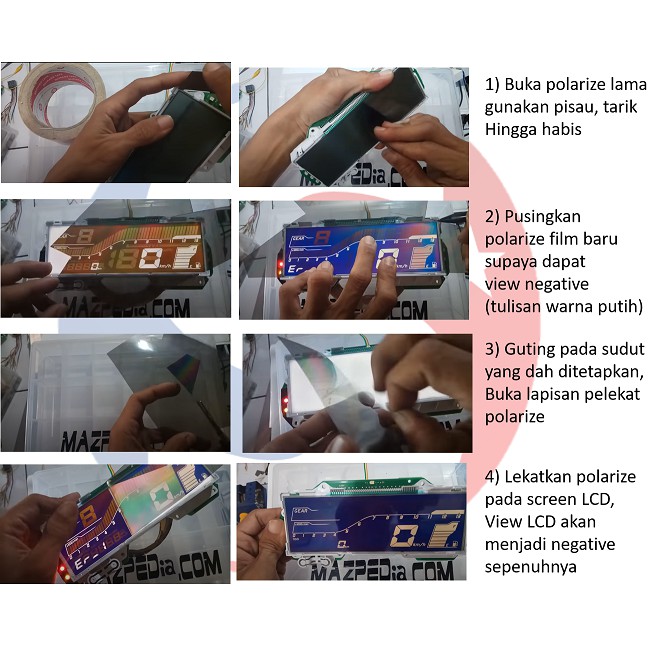 1) Buka polarize lama gunakan pisau, tarik Hingga habis

2) Pusingkan polarize film baru supaya dapat view negative (tulisan warna putih)

3) Guting pada sudut yang dah ditetapkan, Buka lapisan pelekat polarize

4) Lekatkan polarize pada screen LCD, View LCD akan menjadi negative sepenuhnya

MAZPEDia.COM

MAZPEDia.COM

MAZPEDia.COM

MAZPEDia.COM

MAZPEDia.COM

MAZPEDia.COM