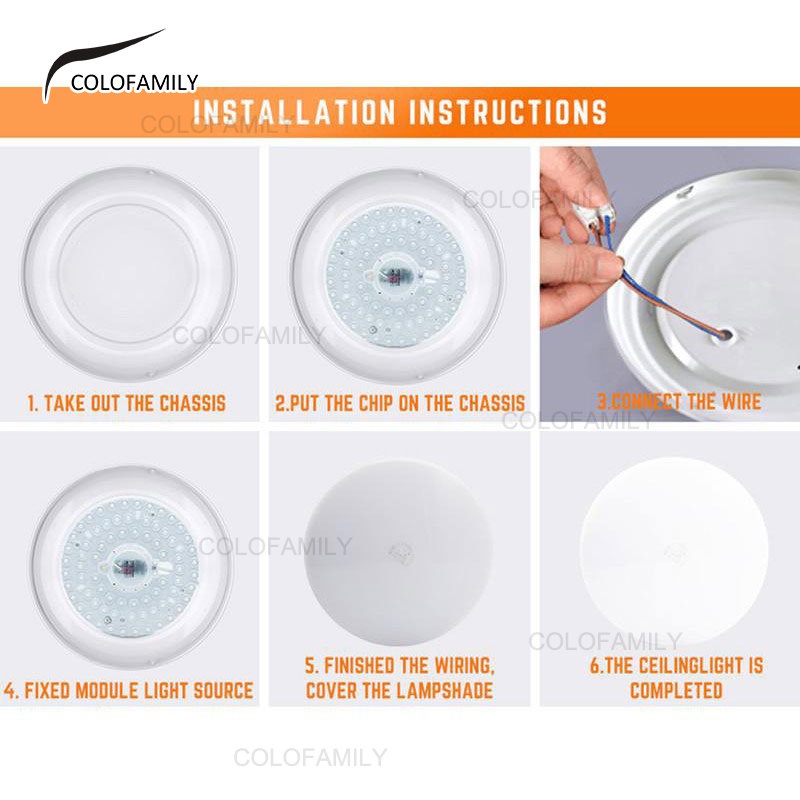 COLOFAMILY

INSTALLATION INSTRUCTIONS

COLOFAMILY

COLOFAMILY

COLOFAMILY

1. TAKE OUT THE CHASSIS

2.PUT THE CHIP ON THE CHASSIS

3.CONNECT THE WIRE

COLOFAMILY

COLOFAMILY

COLOFAMILY

4. FIXED MODULE LIGHT SOURCE

5. FINISHED THE WIRING, COVER THE LAMPSHADE

6.THE CEILINGLIGHT IS COMPLETED

COLOFAMILY