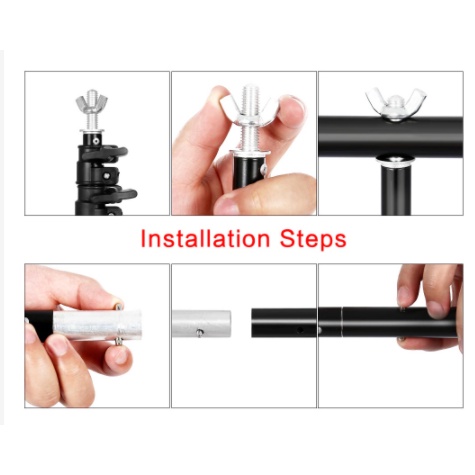 Installation Steps