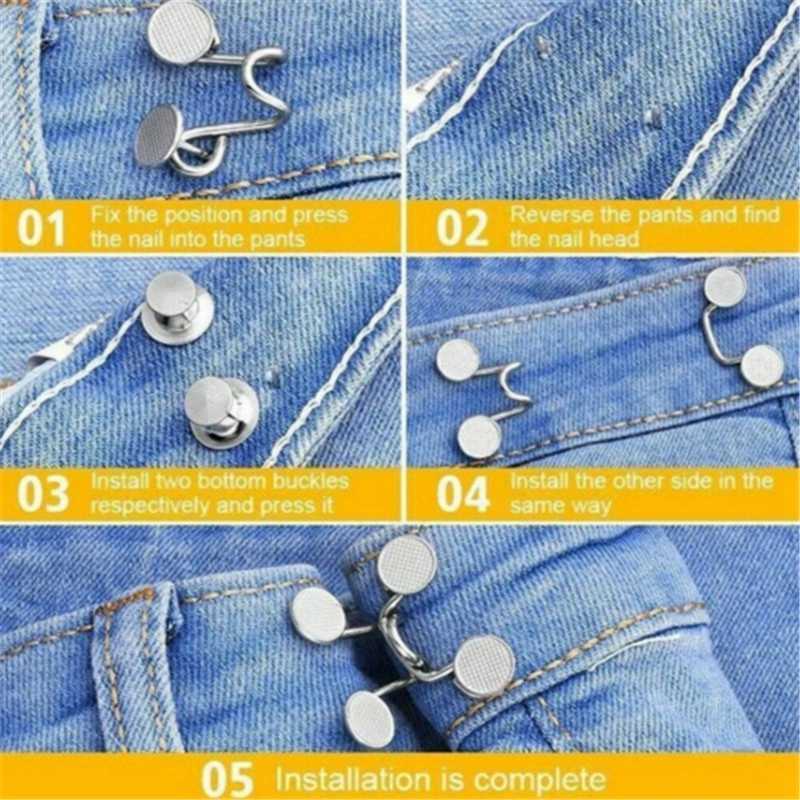 01 Fix the position and press the nail into the pants

02 Reverse the pants and find the nail head

03 Install two bottom buckles respectively and press it

04 Install the other side in the same way

05 Installation is complete