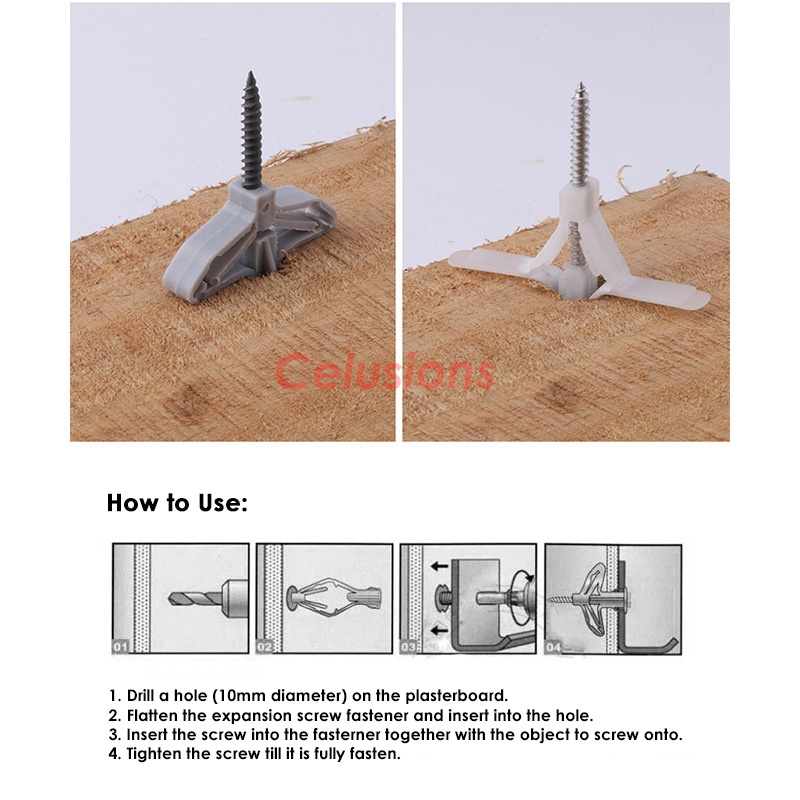 Celusions

How to Use:

01

02

03

04

1. Drill a hole (10mm diameter) on the plasterboard.
2. Flatten the expansion screw fastener and insert into the hole.
3. Insert the screw into the fasterner together with the object to screw onto.
4. Tighten the screw till it is fully fasten.