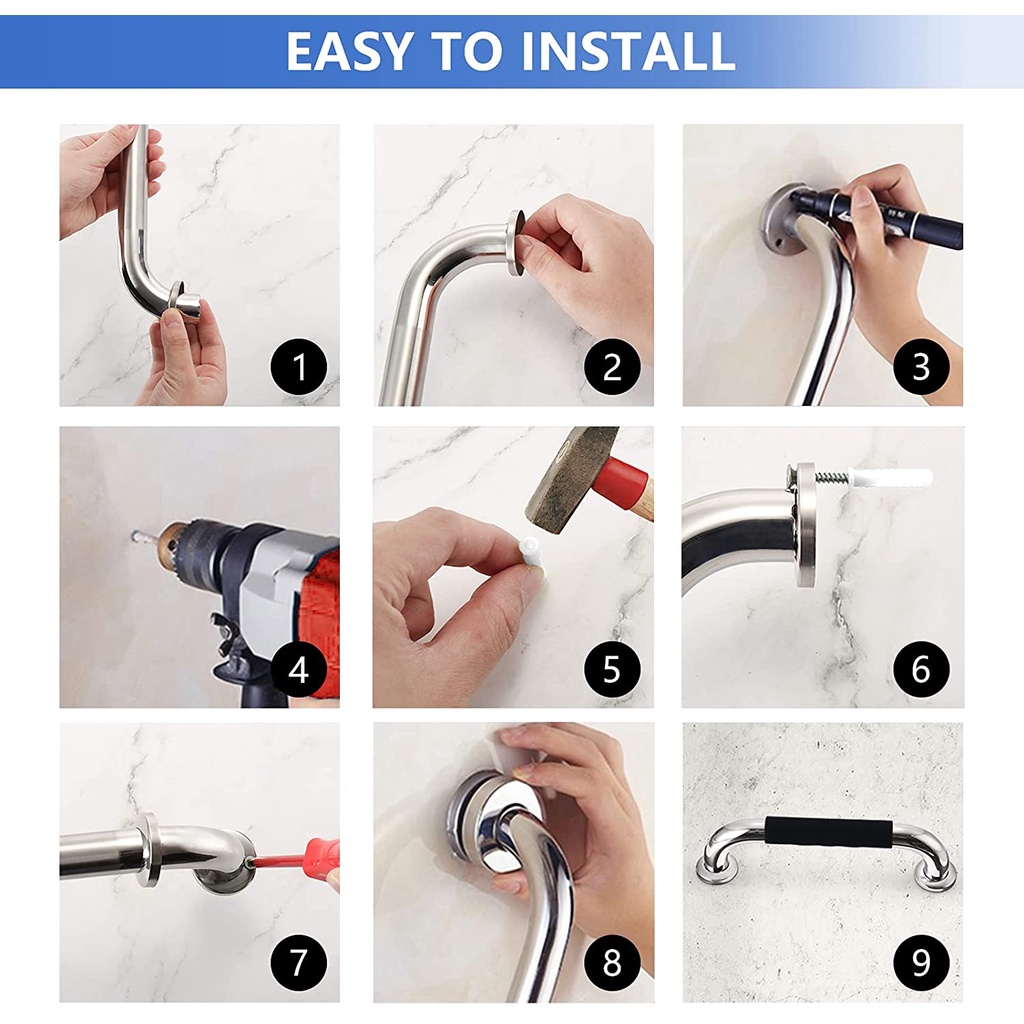 EASY TO INSTALL

1

2

3

4

5

6

7

8

9