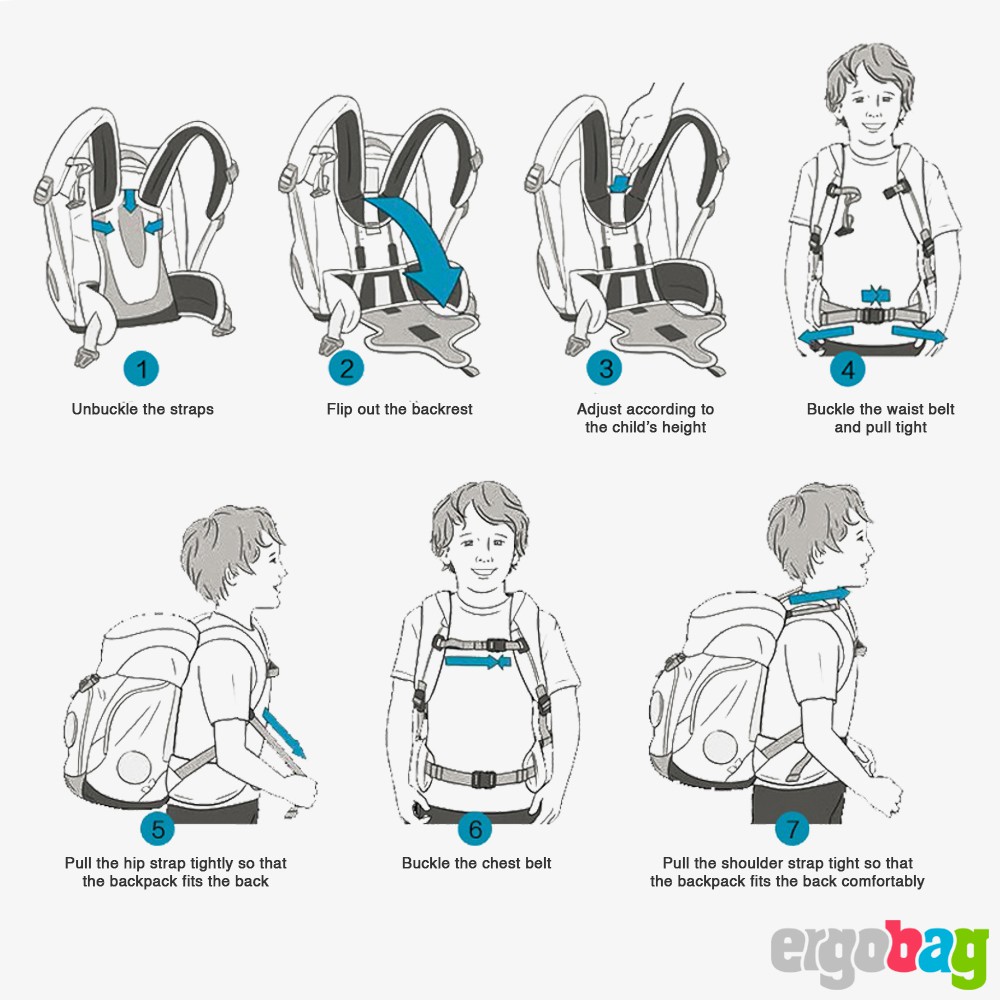 1
Unbuckle the straps

2
Flip out the backrest

3
Adjust according to the child's height

4
Buckle the waist belt and pull tight

5
Pull the hip strap tightly so that the backpack fits the back

6
Buckle the chest belt

7
Pull the shoulder strap tight so that the backpack fits the back comfortably

ergobag