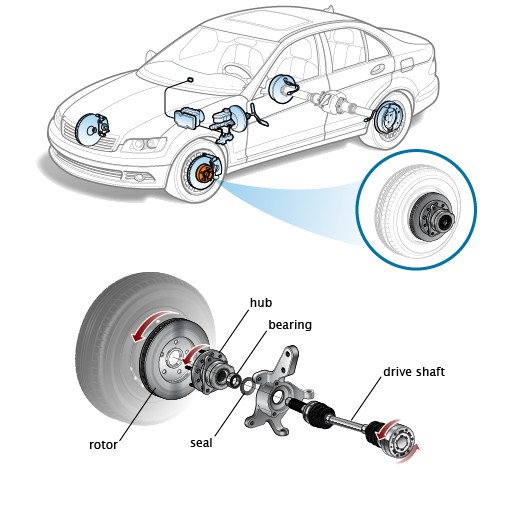 hub
bearing
drive shaft
rotor
seal