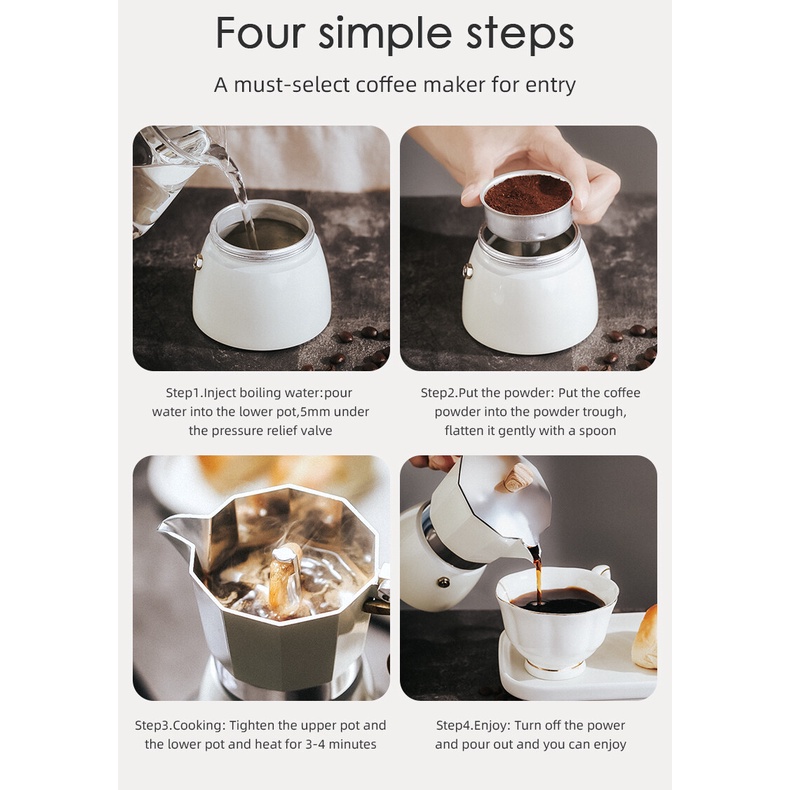 Four simple steps

A must-select coffee maker for entry

Step1.Inject boiling water:pour water into the lower pot,5mm under the pressure relief valve

Step2.Put the powder: Put the coffee powder into the powder trough, flatten it gently with a spoon

Step3.Cooking: Tighten the upper pot and the lower pot and heat for 3-4 minutes

Step4.Enjoy: Turn off the power and pour out and you can enjoy