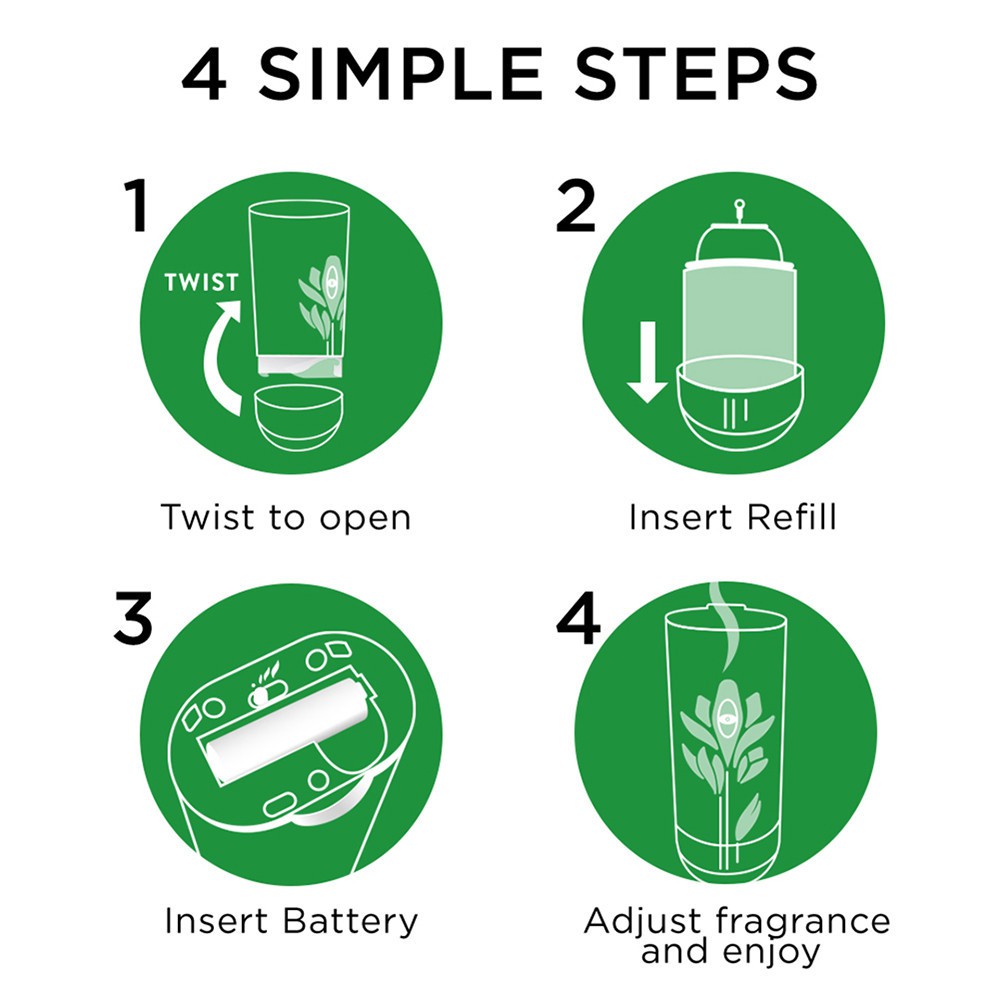 4 SIMPLE STEPS

1

TWIST

Twist to open

2

Insert Refill

3

Insert Battery

4

Adjust fragrance and enjoy