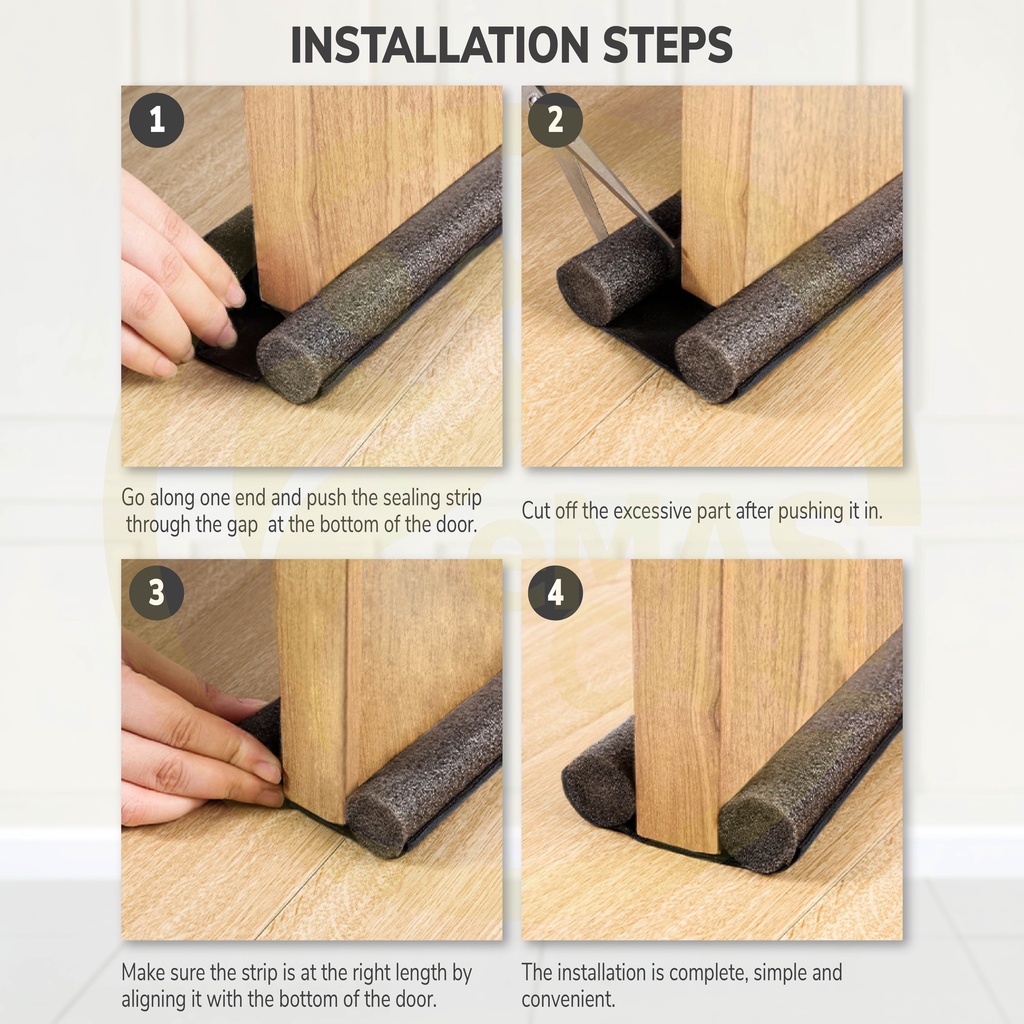 INSTALLATION STEPS

1

Go along one end and push the sealing strip through the gap at the bottom of the door.

2

Cut off the excessive part after pushing it in.

3

Make sure the strip is at the right length by aligning it with the bottom of the door.

4

The installation is complete, simple and convenient.