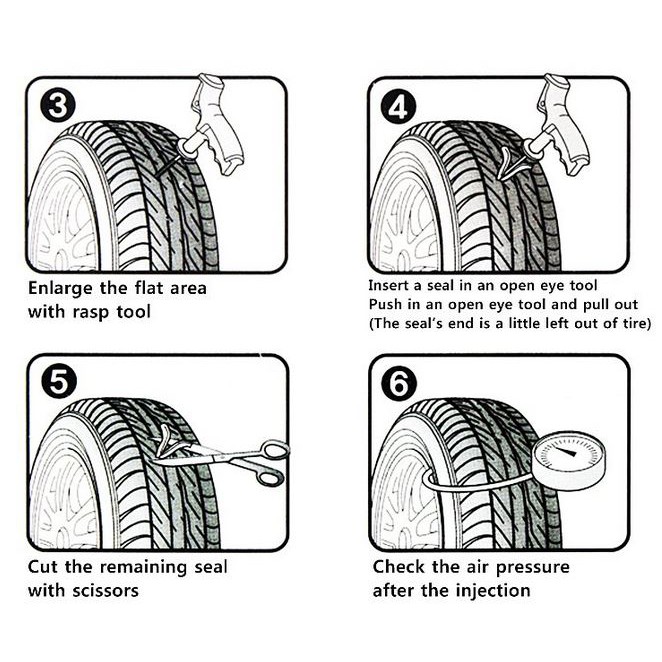 3

Enlarge the flat area with rasp tool

4

Insert a seal in an open eye tool
Push in an open eye tool and pull out
(The seal's end is a little left out of tire)

5

Cut the remaining seal with scissors

6

Check the air pressure after the injection