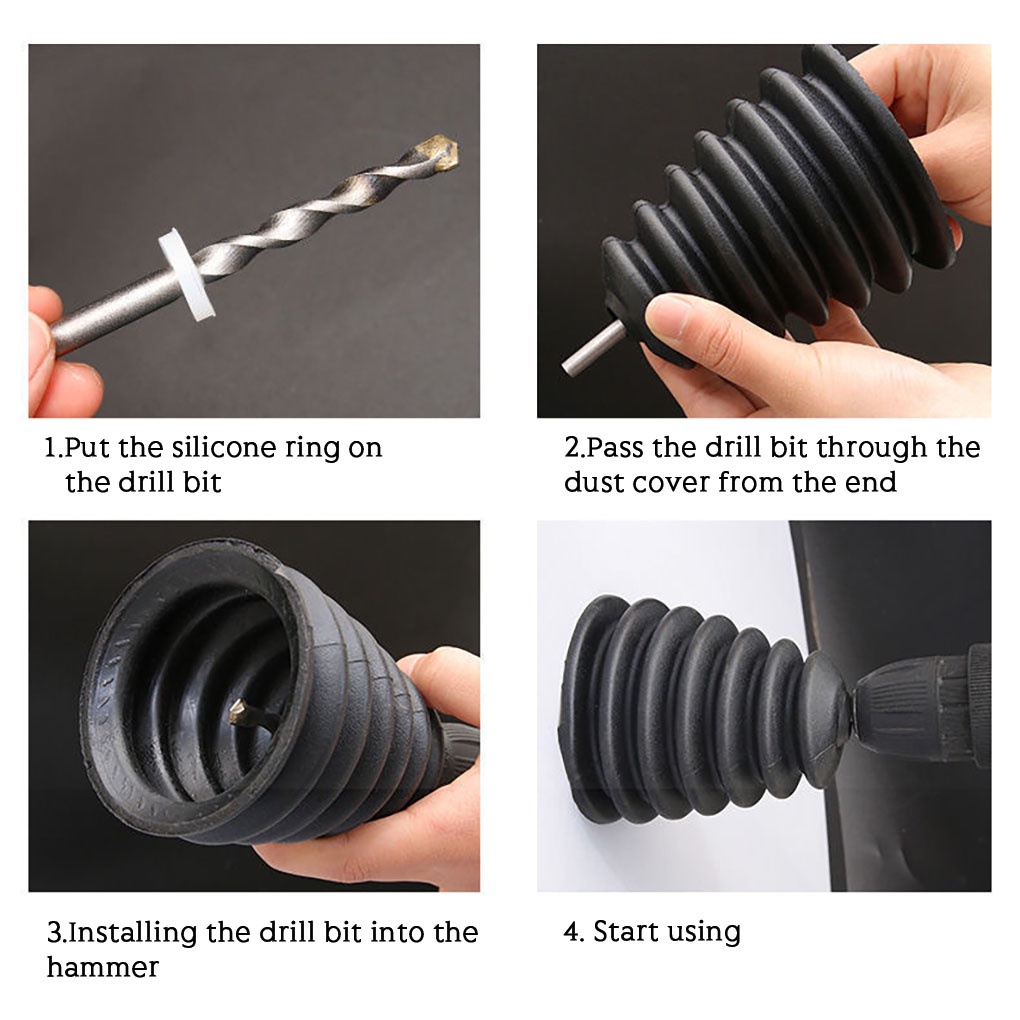 1.Put the silicone ring on the drill bit

2.Pass the drill bit through the dust cover from the end

3.Installing the drill bit into the hammer

4. Start using