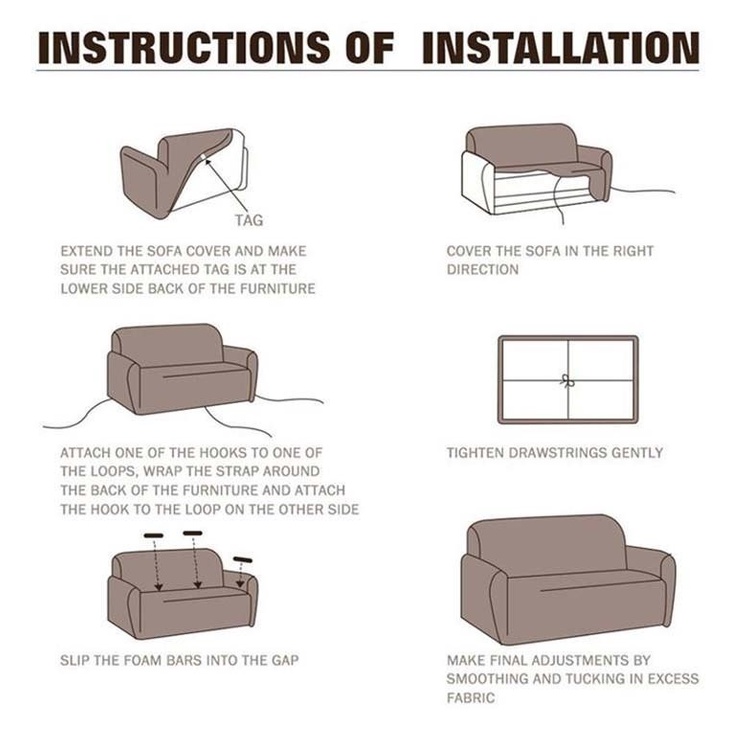 INSTRUCTIONS OF INSTALLATION

TAG

EXTEND THE SOFA COVER AND MAKE SURE THE ATTACHED TAG IS AT THE LOWER SIDE BACK OF THE FURNITURE

COVER THE SOFA IN THE RIGHT DIRECTION

ATTACH ONE OF THE HOOKS TO ONE OF THE LOOPS, WRAP THE STRAP AROUND THE BACK OF THE FURNITURE AND ATTACH THE HOOK TO THE LOOP ON THE OTHER SIDE

TIGHTEN DRAWSTRINGS GENTLY

SLIP THE FOAM BARS INTO THE GAP

MAKE FINAL ADJUSTMENTS BY SMOOTHING AND TUCKING IN EXCESS FABRIC