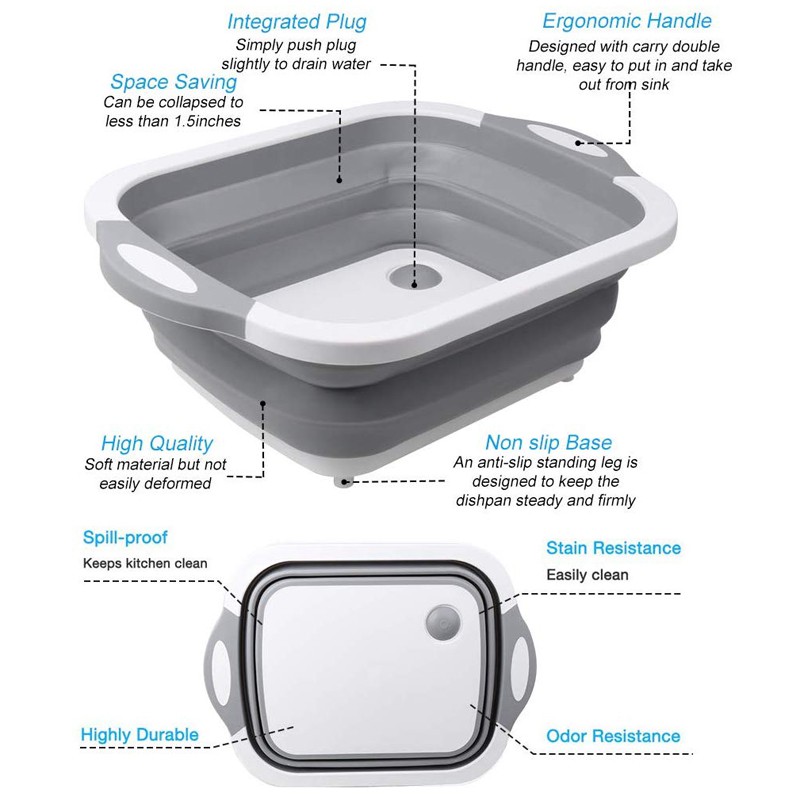 Integrated Plug
Simply push plug slightly to drain water

Ergonomic Handle
Designed with carry double handle, easy to put in and take out from sink

Space Saving
Can be collapsed to less than 1.5inches

High Quality
Soft material but not easily deformed

Non slip Base
An anti-slip standing leg is designed to keep the dishpan steady and firmly

Spill-proof
Keeps kitchen clean

Stain Resistance
Easily clean

Highly Durable

Odor Resistance