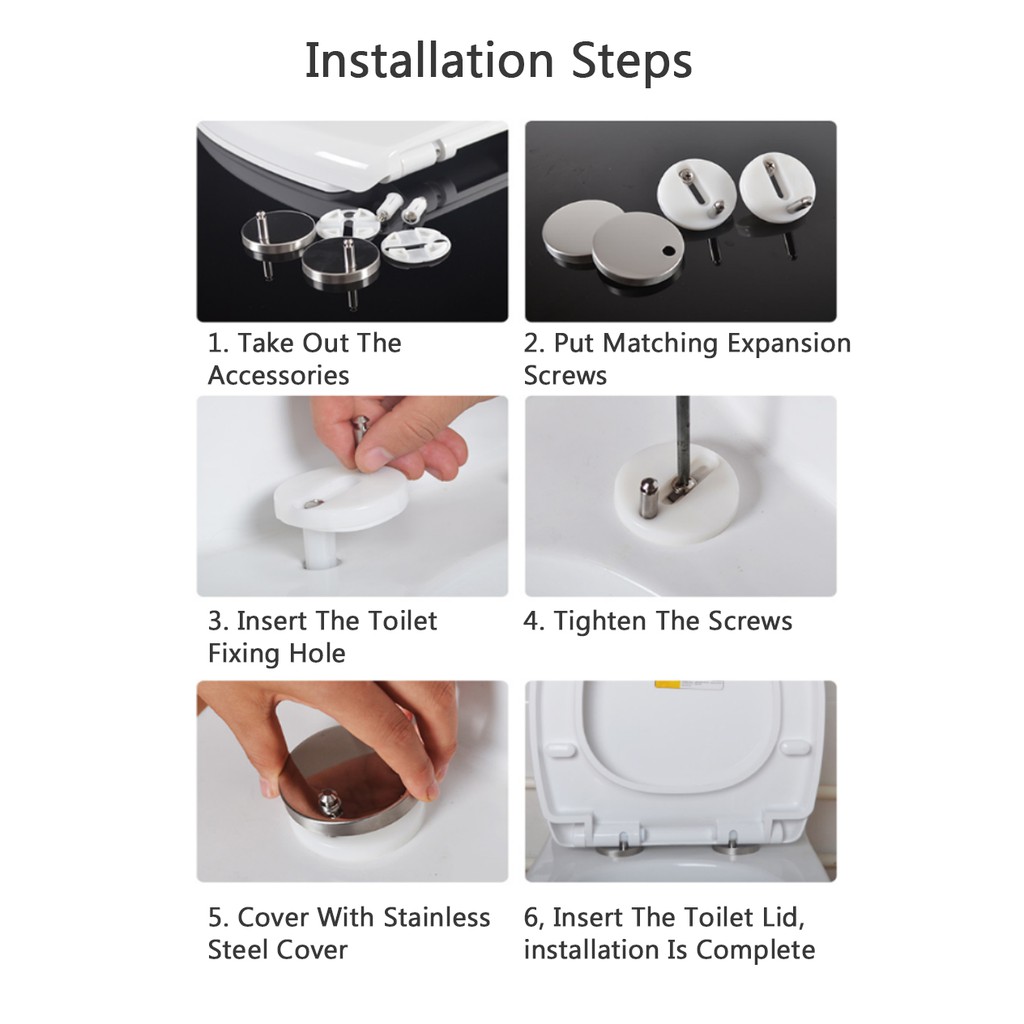 Installation Steps

1. Take Out The Accessories

2. Put Matching Expansion Screws

3. Insert The Toilet Fixing Hole

4. Tighten The Screws

5. Cover With Stainless Steel Cover

6, Insert The Toilet Lid, installation Is Complete